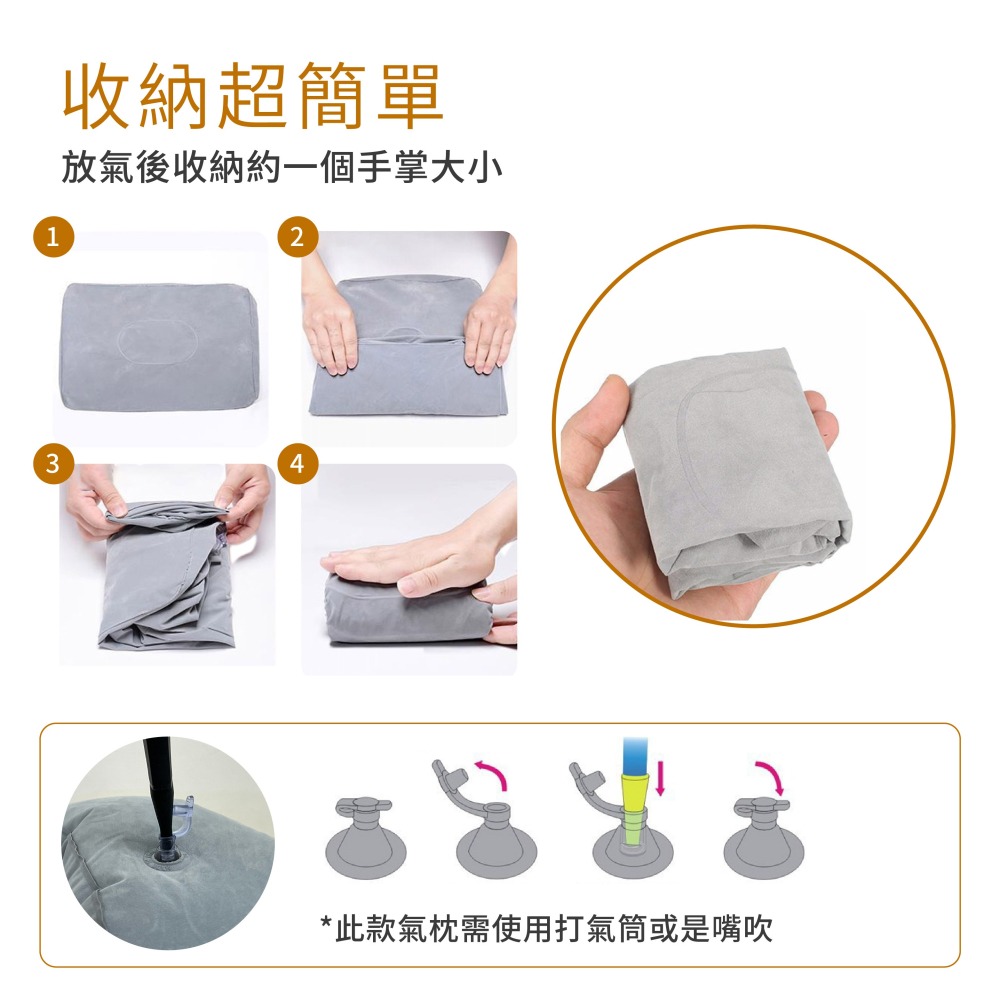 收納超簡單
放氣後收納約一個手掌大小

1
2
3
4

*此款氣枕需使用打氣筒或是嘴吹