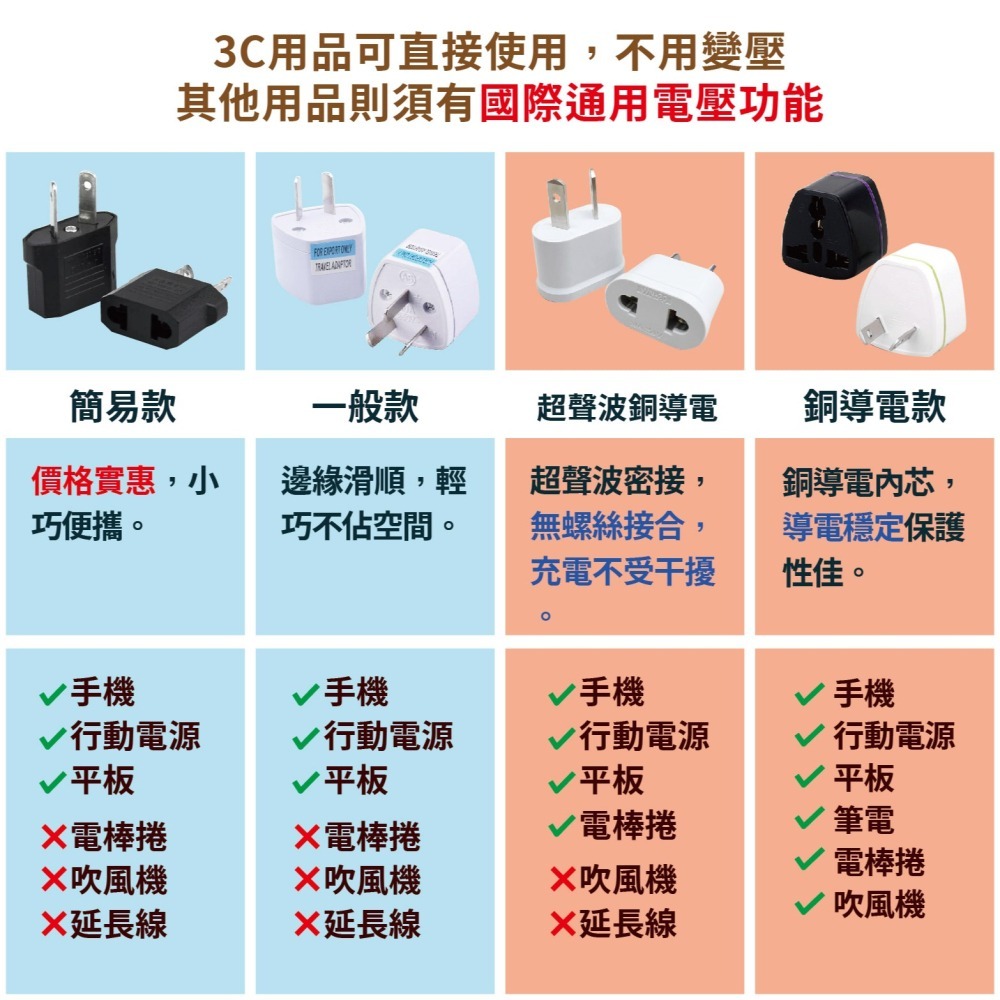 3C用品可直接使用，不用變壓
其他用品則須有國際通用電壓功能

FOR EXPORT ONLY
TRAVEL ADAPTOR

| 簡易款 | 一般款 | 超聲波銅導電 | 銅導電款 |
|---|---|---|---|
| 價格實惠，小巧便攜。 | 邊緣滑順，輕巧不佔空間。 | 超聲波密接，無螺絲接合，充電不受干擾。 | 銅導電內芯，導電穩定保護性佳。 |
| ✓手機 ✓行動電源 ✓平板 ✕電棒捲 ✕吹風機 ✕延長線 | ✓手機 ✓行動電源 ✓平板 ✕電棒捲 ✕吹風機 ✕延長線 | ✓手機 ✓行動電源 ✓平板 ✓電棒捲 ✕吹風機 ✕延長線 | ✓手機 ✓行動電源 ✓平板 ✓筆電 ✓電棒捲 ✓吹風機 |