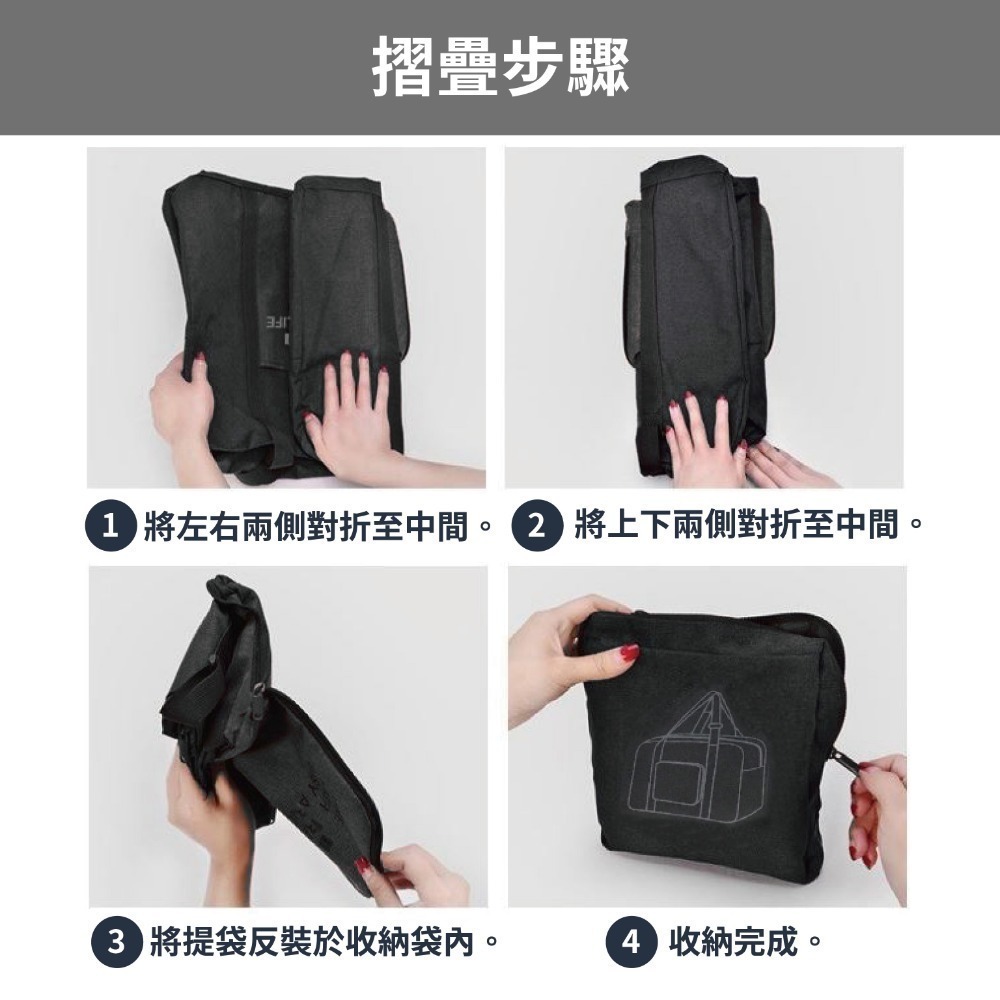 摺疊步驟

1 將左右兩側對折至中間。

2 將上下兩側對折至中間。

3 將提袋反裝於收納袋內。

4 收納完成。