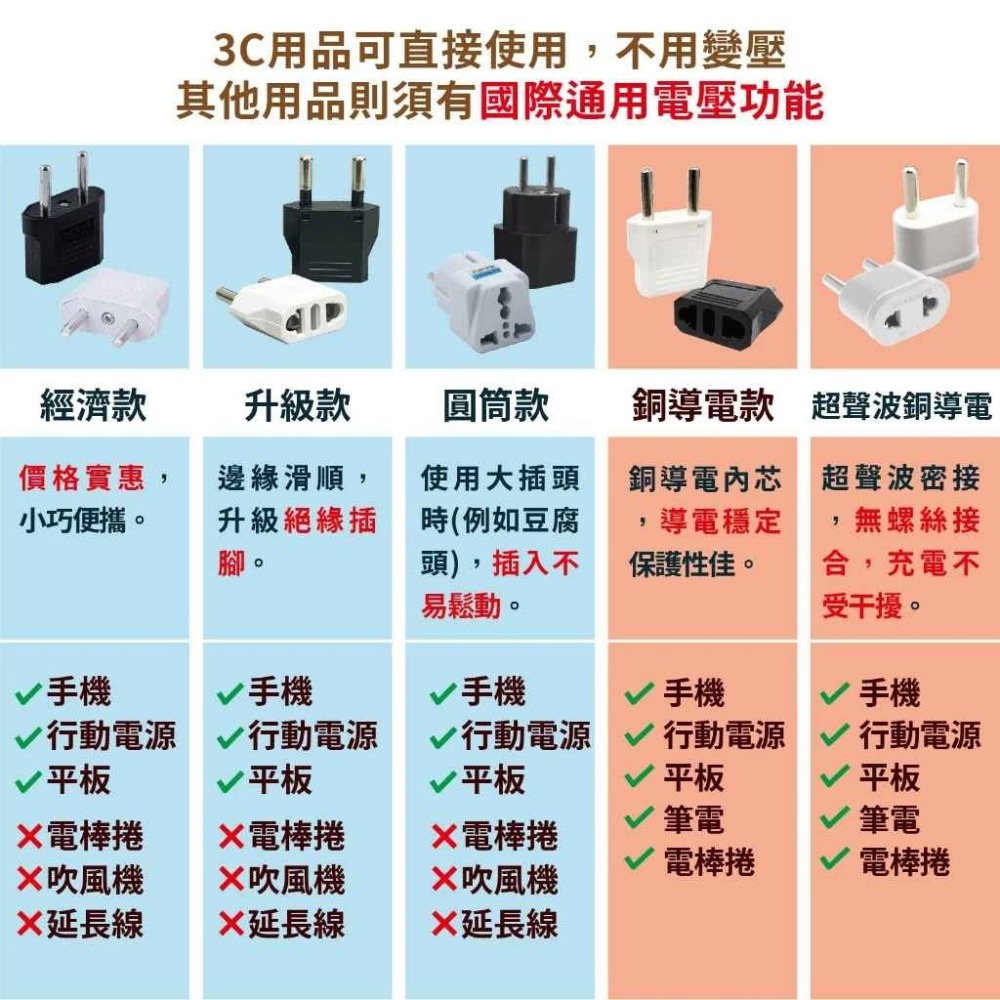 3C用品可直接使用，不用變壓
其他用品則須有國際通用電壓功能

| 經濟款 | 升級款 | 圓筒款 | 銅導電款 | 超聲波銅導電 |
|---|---|---|---|---|
| 價格實惠，小巧便攜。 | 邊緣滑順，升級絕緣插腳。 | 使用大插頭時(例如豆腐頭)，插入不易鬆動。 | 銅導電內芯，導電穩定保護性佳。 | 超聲波密接，無螺絲接合，充電不受干擾。 |
| ✓手機 ✓行動電源 ✓平板 ✕電棒捲 ✕吹風機 ✕延長線 | ✓手機 ✓行動電源 ✓平板 ✕電棒捲 ✕吹風機 ✕延長線 | ✓手機 ✓行動電源 ✓平板 ✕電棒捲 ✕吹風機 ✕延長線 | ✓手機 ✓行動電源 ✓平板 ✓筆電 ✓電棒捲 | ✓手機 ✓行動電源 ✓平板 ✓筆電 ✓電棒捲 |