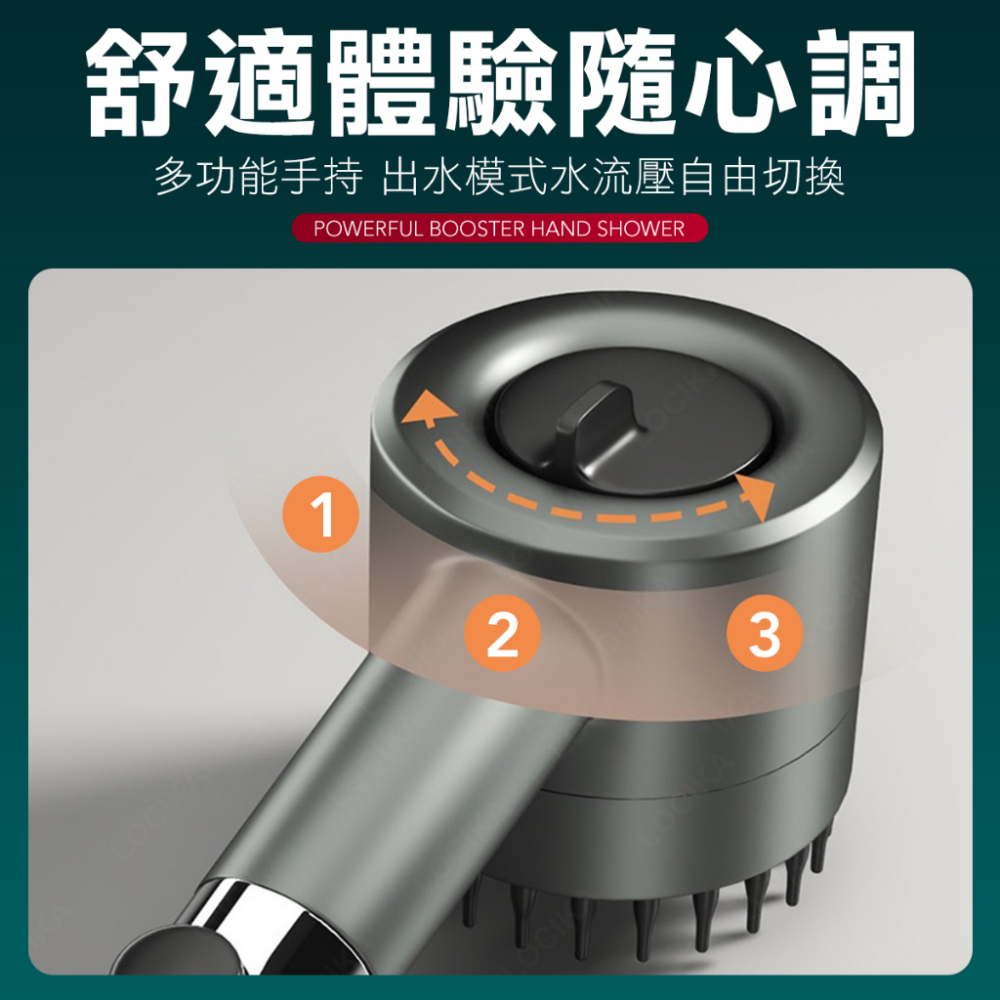 舒適體驗隨心調

多功能手持 出水模式水流壓自由切換

POWERFUL BOOSTER HAND SHOWER

1

2

3