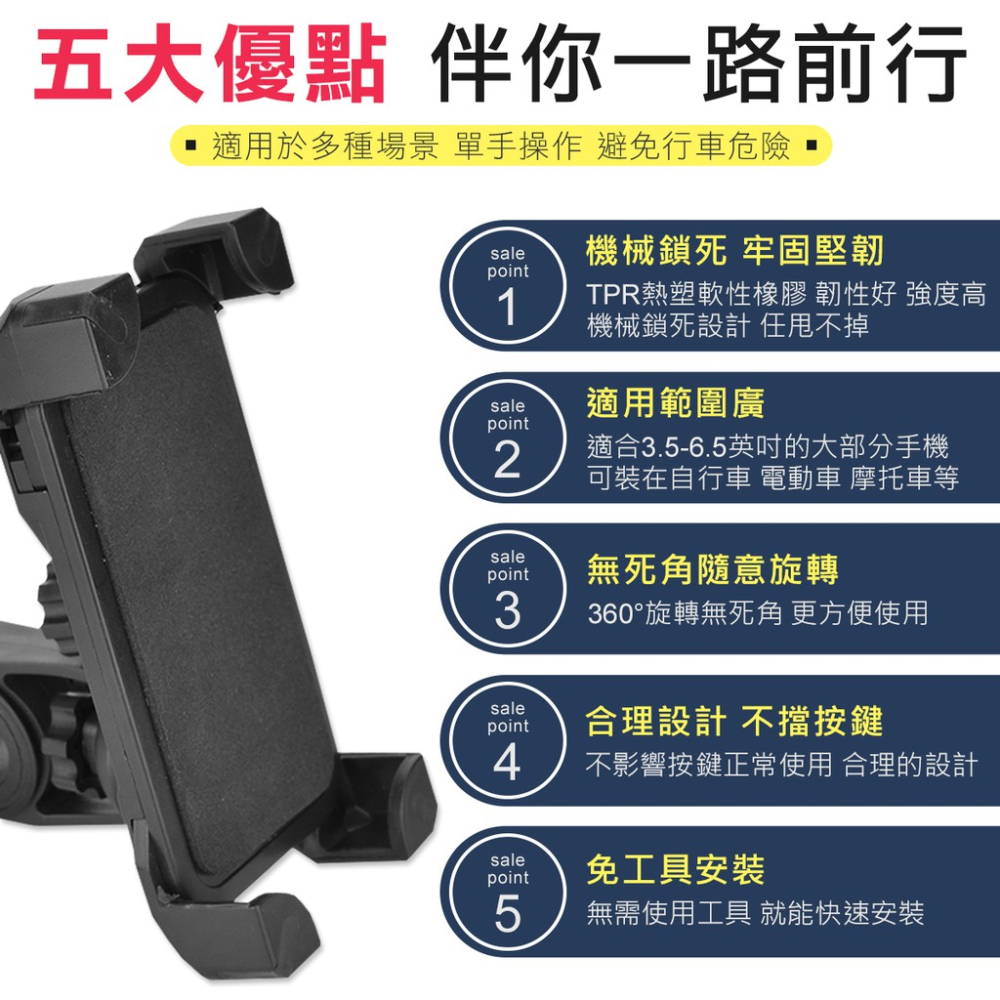 五大優點 伴你一路前行

▪ 適用於多種場景 單手操作 避免行車危險 ▪

sale point 1

機械鎖死 牢固堅韌

TPR熱塑軟性橡膠 韌性好 強度高 機械鎖死設計 任甩不掉

sale point 2

適用範圍廣

適合3.5-6.5英吋的大部分手機 可裝在自行車 電動車 摩托車等

sale point 3

無死角隨意旋轉

360°旋轉無死角 更方便使用

sale point 4

合理設計 不擋按鍵

不影響按鍵正常使用 合理的設計

sale point 5

免工具安裝

無需使用工具 就能快速安裝