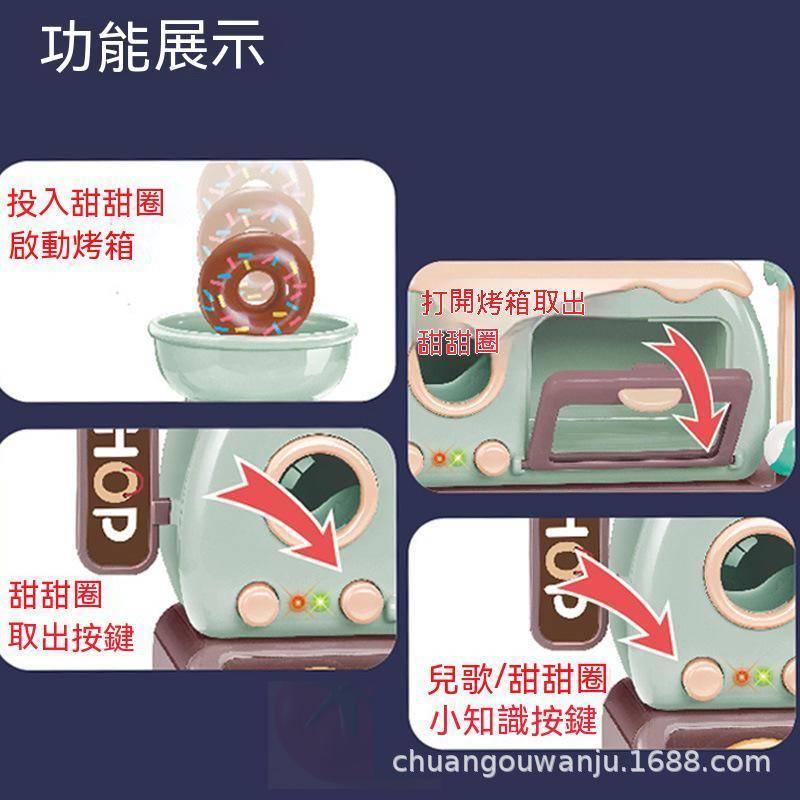 功能展示

投入甜甜圈
啟動烤箱

打開烤箱取出
甜甜圈

HOP

甜甜圈
取出按鍵

HOP

兒歌/甜甜圈
小知識按鍵

chuangouwanju.1688.com