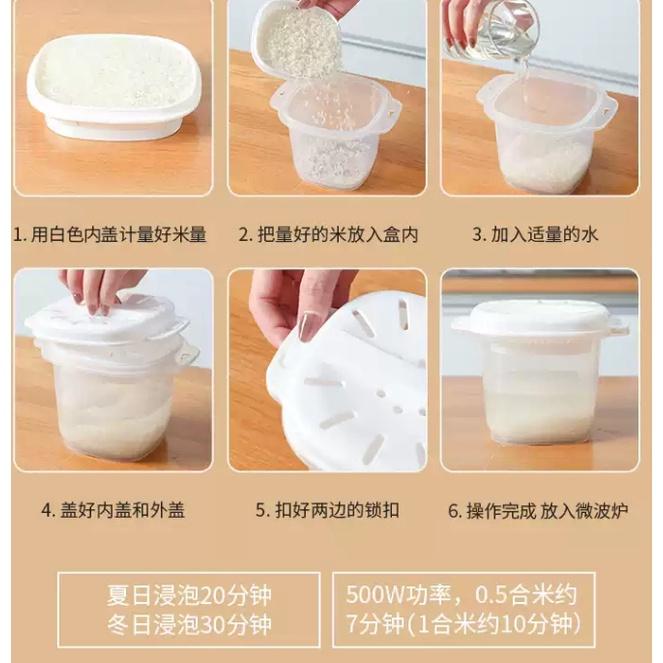 1. 用白色内盖计量好米量

2. 把量好的米放入盒内

3. 加入适量的水

4. 盖好内盖和外盖

5. 扣好两边的锁扣

6. 操作完成 放入微波炉

夏日浸泡20分钟
冬日浸泡30分钟

500W功率，0.5合米约7分钟(1合米约10分钟)