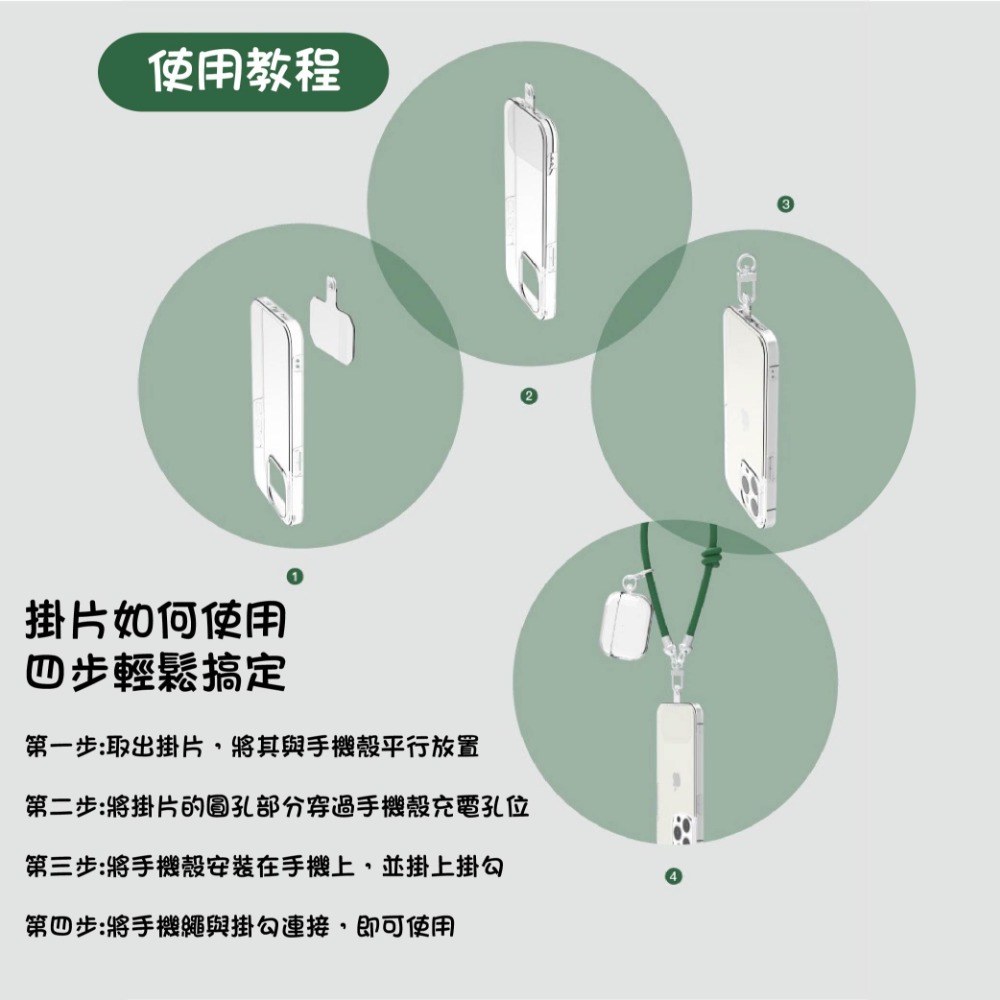 使用教程

③

②

①

④

掛片如何使用
四步輕鬆搞定

第一步:取出掛片，將其與手機殼平行放置

第二步:將掛片的圓孔部分穿過手機殼充電孔位

第三步:將手機殼安裝在手機上，並掛上掛勾

第四步:將手機繩與掛勾連接，即可使用