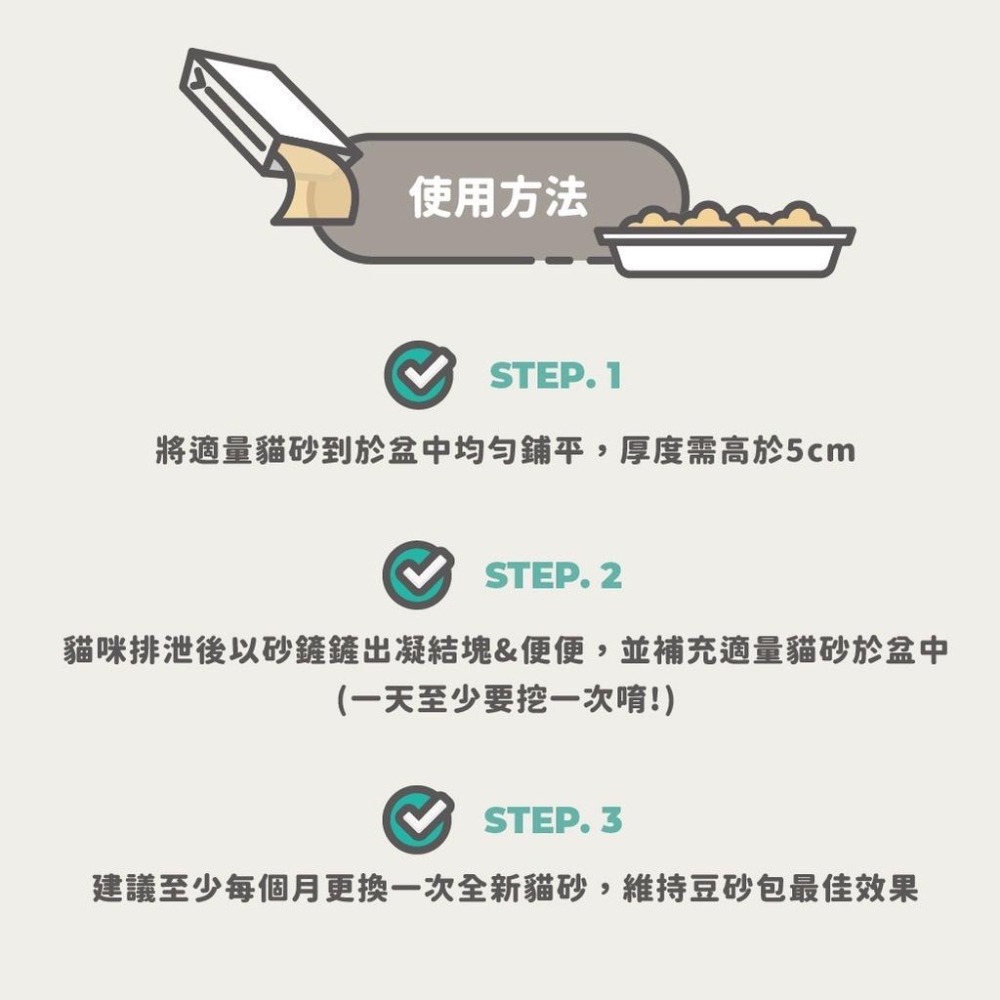 使用方法

STEP. 1

將適量貓砂到於盆中均勻鋪平，厚度需高於5cm

STEP. 2

貓咪排泄後以砂鏟鏟出凝結塊&便便，並補充適量貓砂於盆中
(一天至少要挖一次唷!)

STEP. 3

建議至少每個月更換一次全新貓砂，維持豆砂包最佳效果