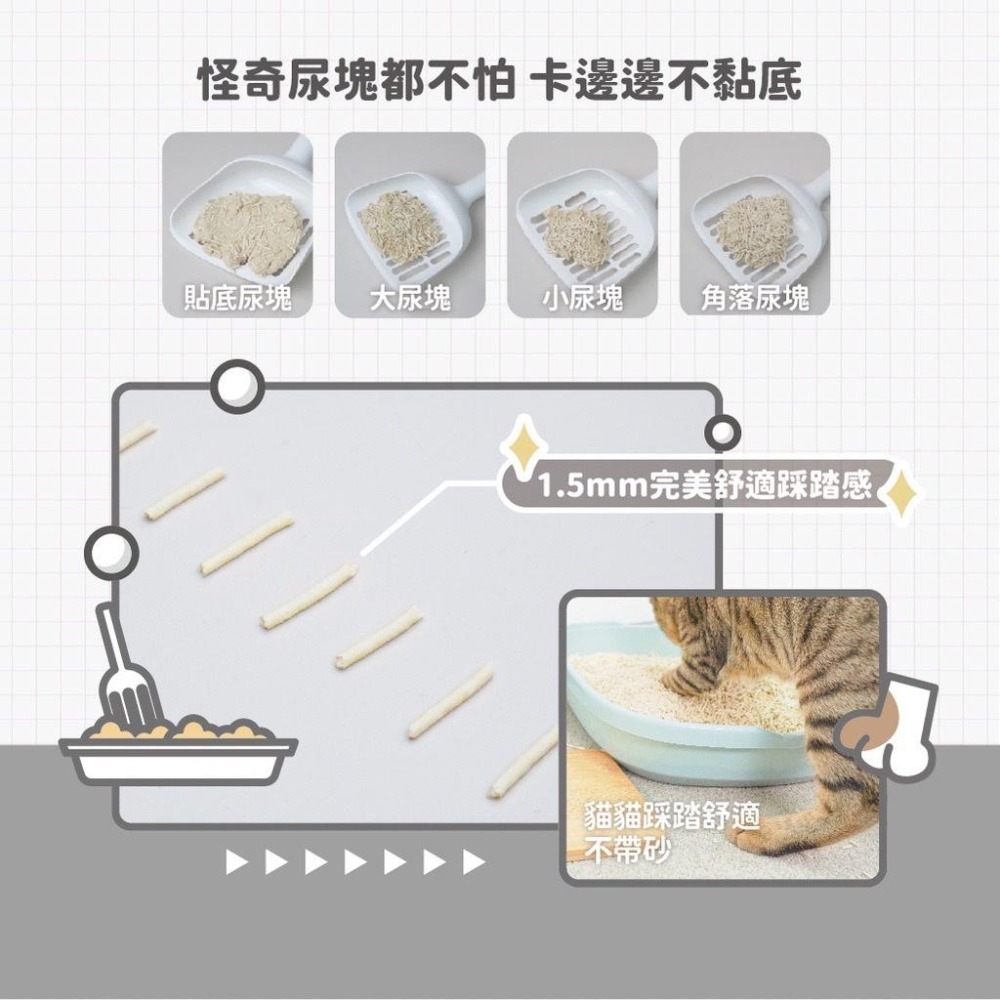 怪奇尿塊都不怕 卡邊邊不黏底

貼底尿塊

大尿塊

小尿塊

角落尿塊

1.5mm完美舒適踩踏感

貓貓踩踏舒適
不帶砂