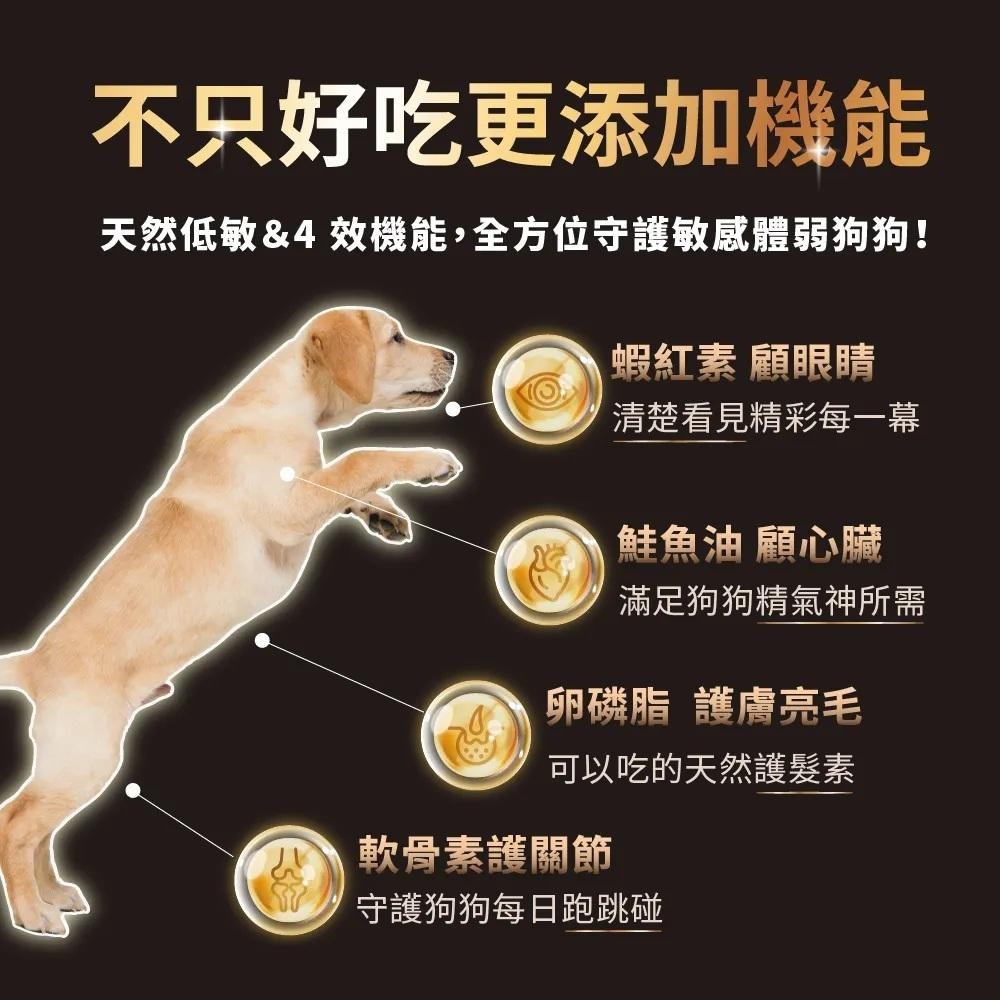 不只好吃更添加機能

天然低敏&4 效機能，全方位守護敏感體弱狗狗！

蝦紅素 顧眼睛
清楚看見精彩每一幕

鮭魚油 顧心臟
滿足狗狗精氣神所需

卵磷脂 護膚亮毛
可以吃的天然護髮素

軟骨素護關節
守護狗狗每日跑跳碰