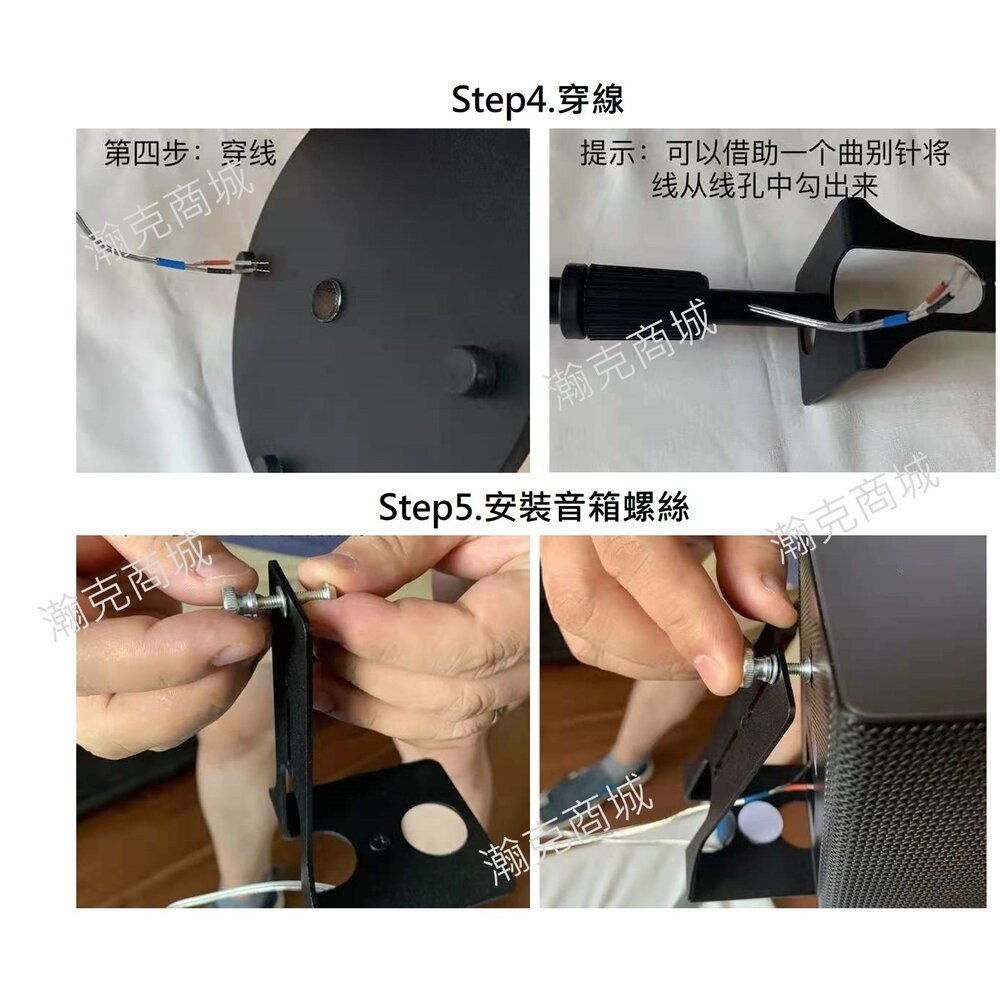 Step4.穿線

第四步：穿线

瀚克商城

提示：可以借助一个曲别针将线从线孔中勾出来

瀚克商城

Step5.安裝音箱螺絲

瀚克商城

瀚克商城

瀚克商城