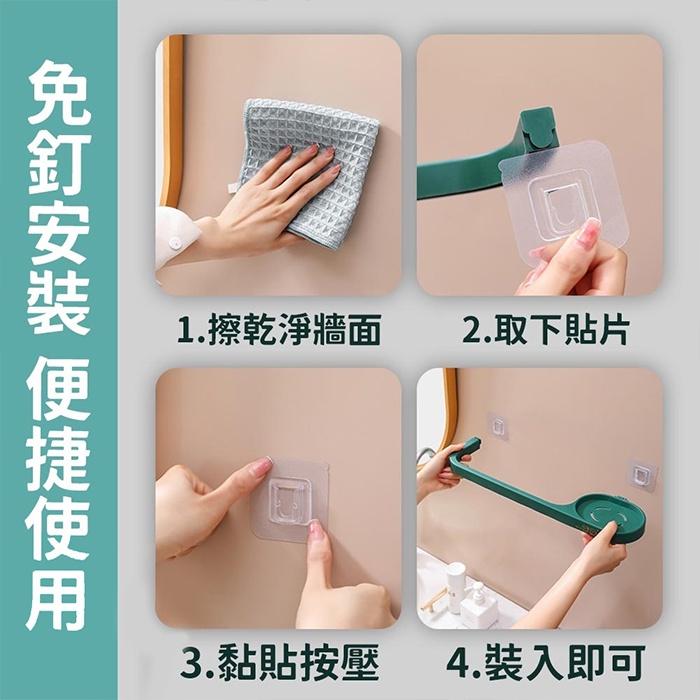 免釘安裝 便捷使用

1.擦乾淨牆面

2.取下貼片

3.黏貼按壓

4.裝入即可