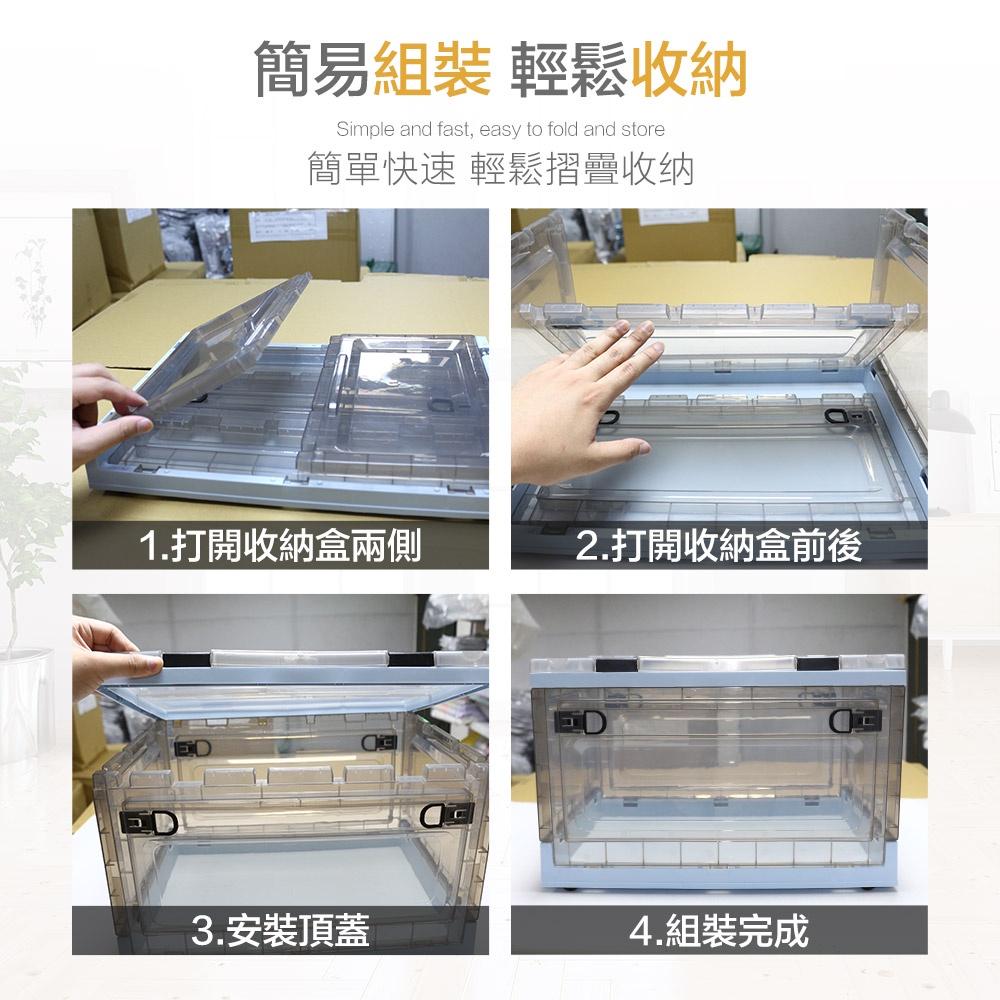 簡易組裝 輕鬆收納

Simple and fast, easy to fold and store

簡單快速 輕鬆摺疊收纳

1.打開收納盒兩側

2.打開收納盒前後

3.安裝頂蓋

4.組裝完成