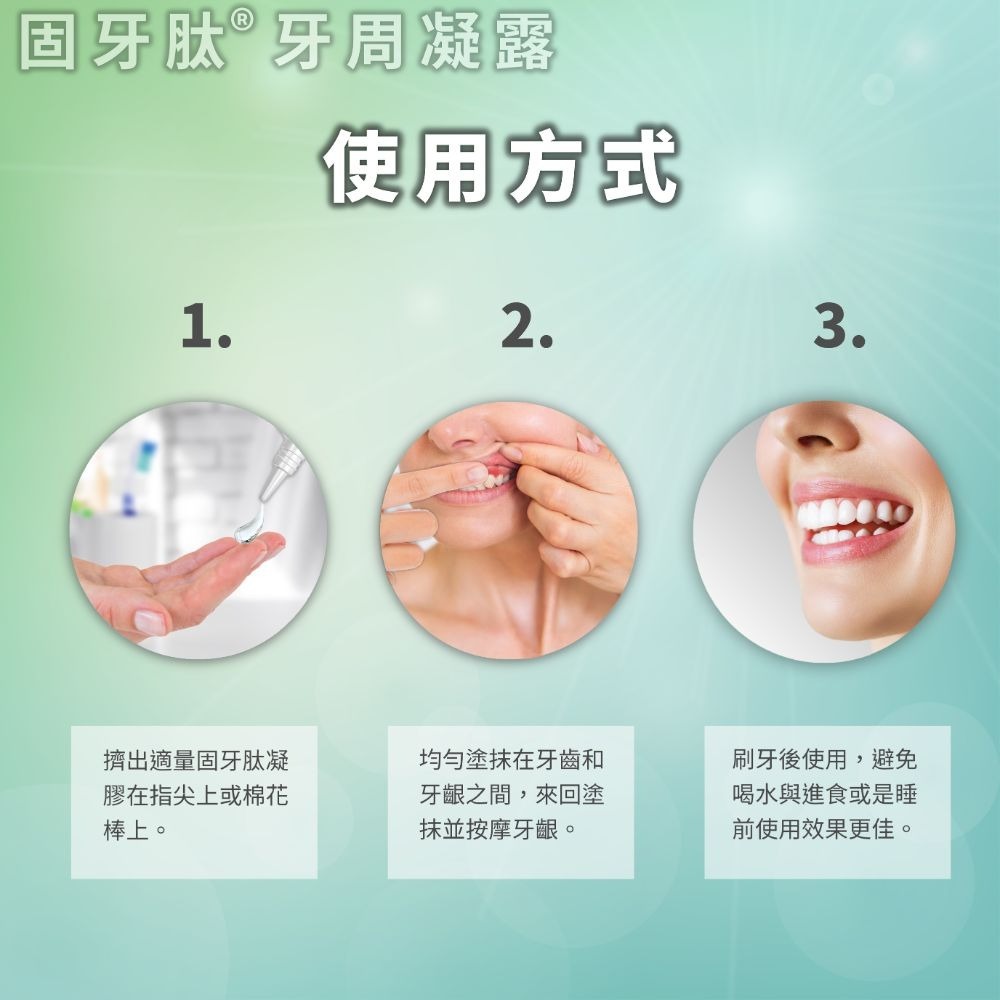 固牙肽® 牙周凝露

使用方式

1.

2.

3.

擠出適量固牙肽凝膠在指尖上或棉花棒上。

均勻塗抹在牙齒和牙齦之間，來回塗抹並按摩牙齦。

刷牙後使用，避免喝水與進食或是睡前使用效果更佳。