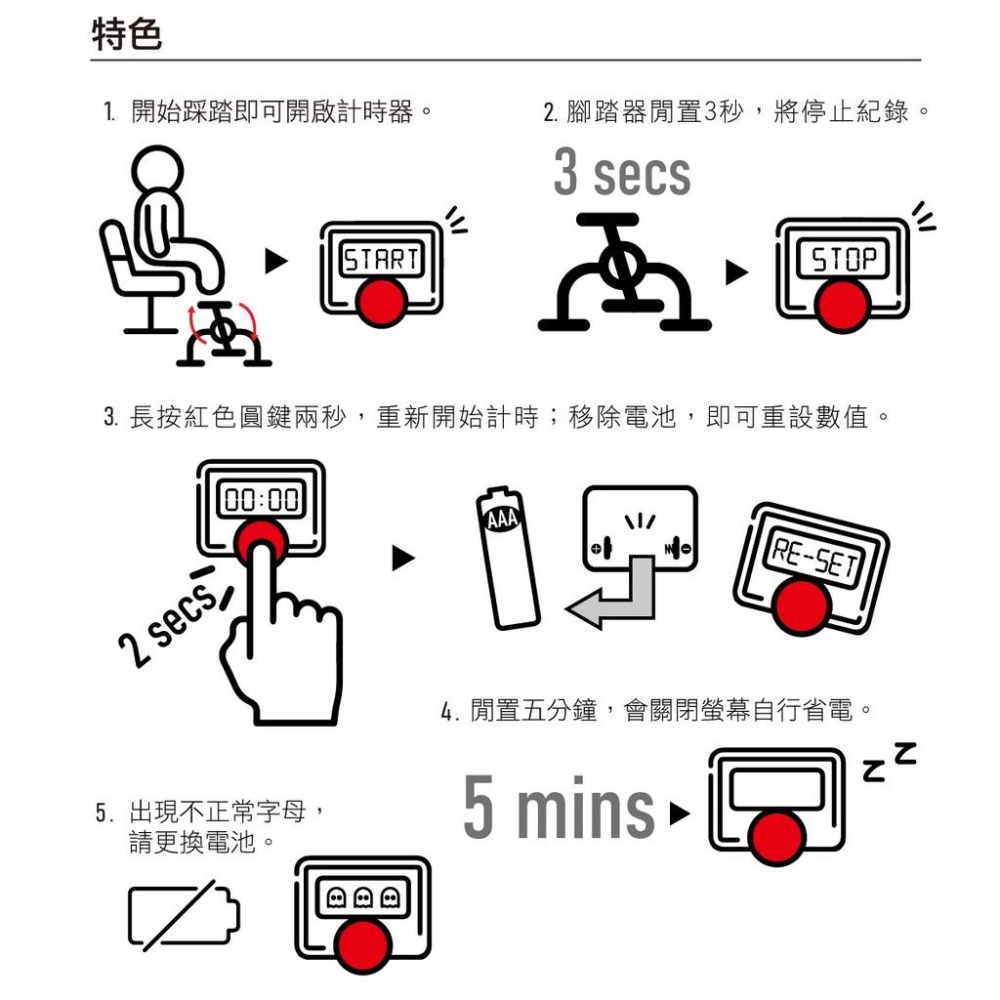 特色

1. 開始踩踏即可開啟計時器。

START

2. 腳踏器閒置3秒，將停止紀錄。

3 secs

STOP

3. 長按紅色圓鍵兩秒，重新開始計時；移除電池，即可重設數值。

00:00

2 secs

AAA

RE-SET

4. 閒置五分鐘，會關閉螢幕自行省電。

5 mins

z z

5. 出現不正常字母，請更換電池。