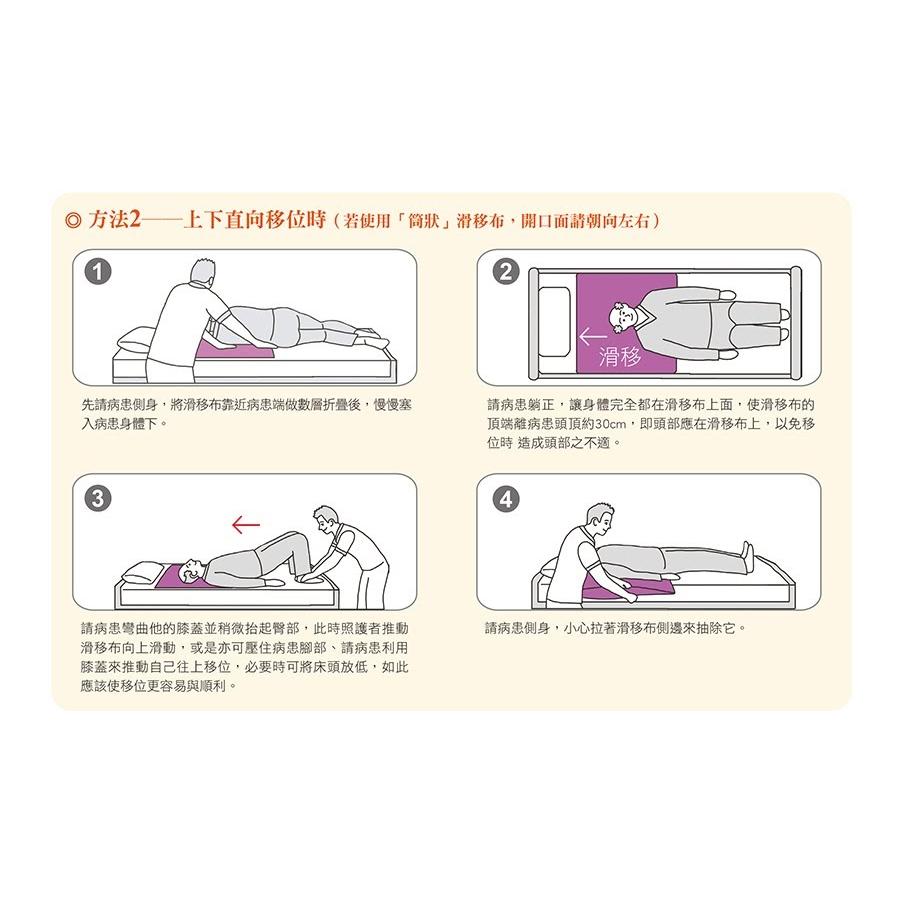 ◎ 方法2——上下直向移位時（若使用「筒狀」滑移布，開口面請朝向左右）

1

先請病患側身，將滑移布靠近病患端做數層折疊後，慢慢塞入病患身體下。

2

滑移

請病患躺正，讓身體完全都在滑移布上面，使滑移布的頂端離病患頭頂約30cm，即頭部應在滑移布上，以免移位時 造成頭部之不適。

3

請病患彎曲他的膝蓋並稍微抬起臀部，此時照護者推動滑移布向上滑動，或是亦可壓住病患腳部、請病患利用膝蓋來推動自己往上移位，必要時可將床頭放低，如此應該使移位更容易與順利。

4

請病患側身，小心拉著滑移布側邊來抽除它。