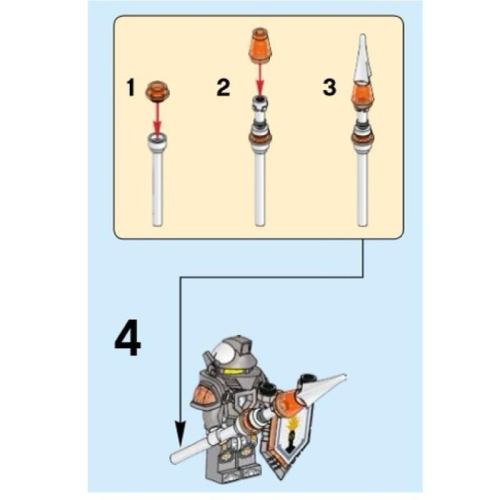 1
2
3
4