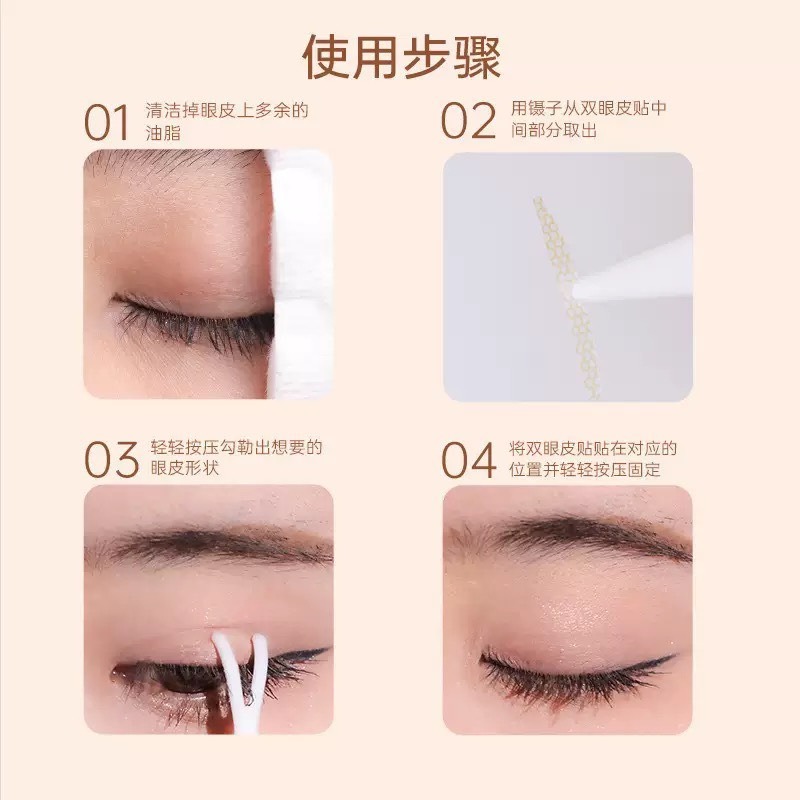 使用步骤

01 清洁掉眼皮上多余的油脂

02 用镊子从双眼皮贴中间部分取出

03 轻轻按压勾勒出想要的眼皮形状

04 将双眼皮贴贴在对应的位置并轻轻按压固定