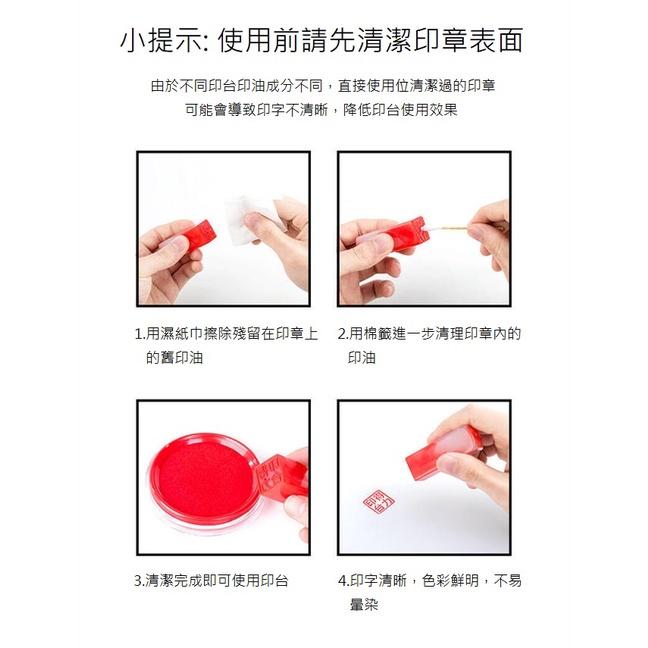 小提示: 使用前請先清潔印章表面

由於不同印台印油成分不同，直接使用位清潔過的印章
可能會導致印字不清晰，降低印台使用效果

1.用濕紙巾擦除殘留在印章上的舊印油

2.用棉籤進一步清理印章內的印油

3.清潔完成即可使用印台

4.印字清晰，色彩鮮明，不易暈染