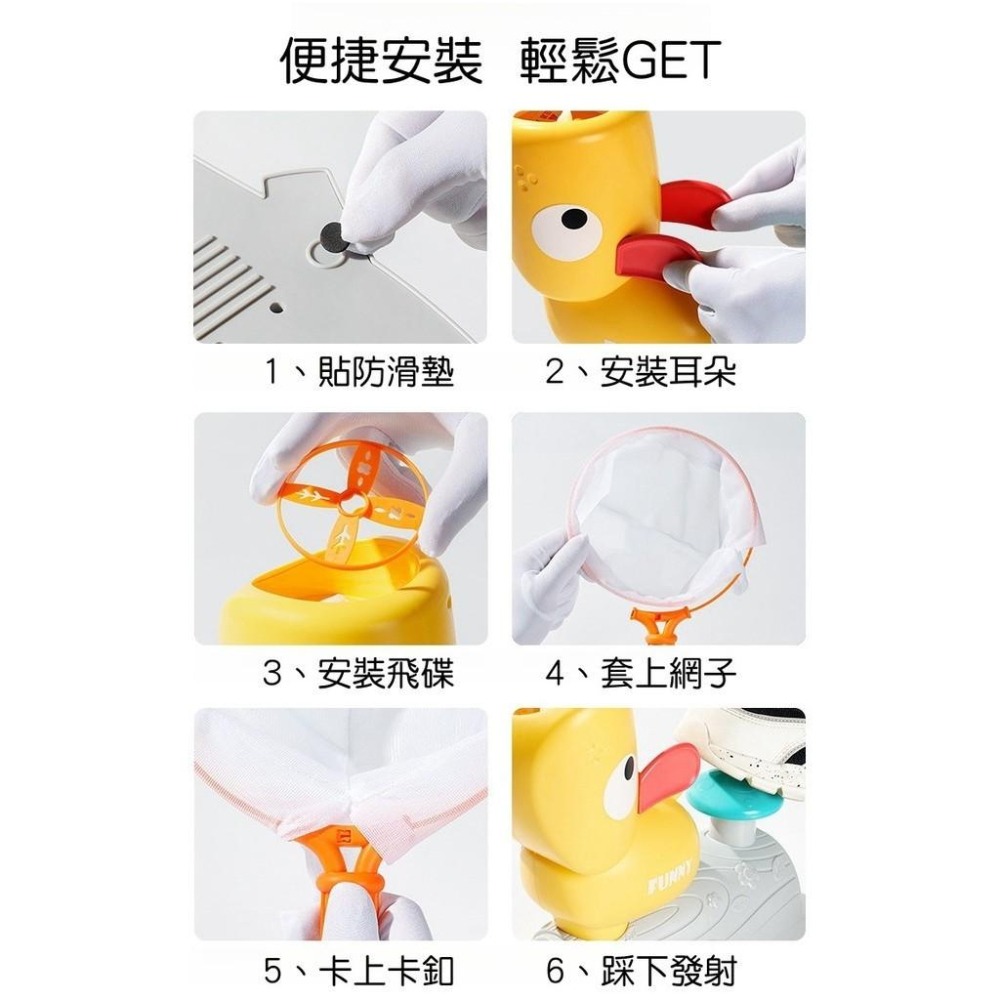 便捷安裝 輕鬆GET

1、貼防滑墊

2、安裝耳朵

3、安裝飛碟

4、套上網子

5、卡上卡釦

FUNNY

6、踩下發射