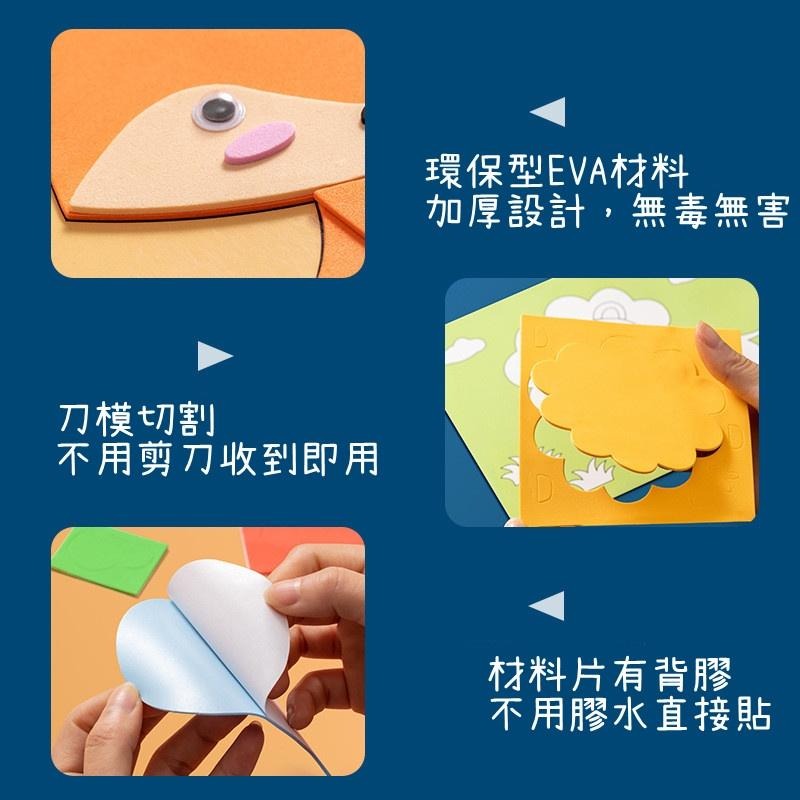 環保型EVA材料
加厚設計，無毒無害

刀模切割
不用剪刀收到即用

材料片有背膠
不用膠水直接貼