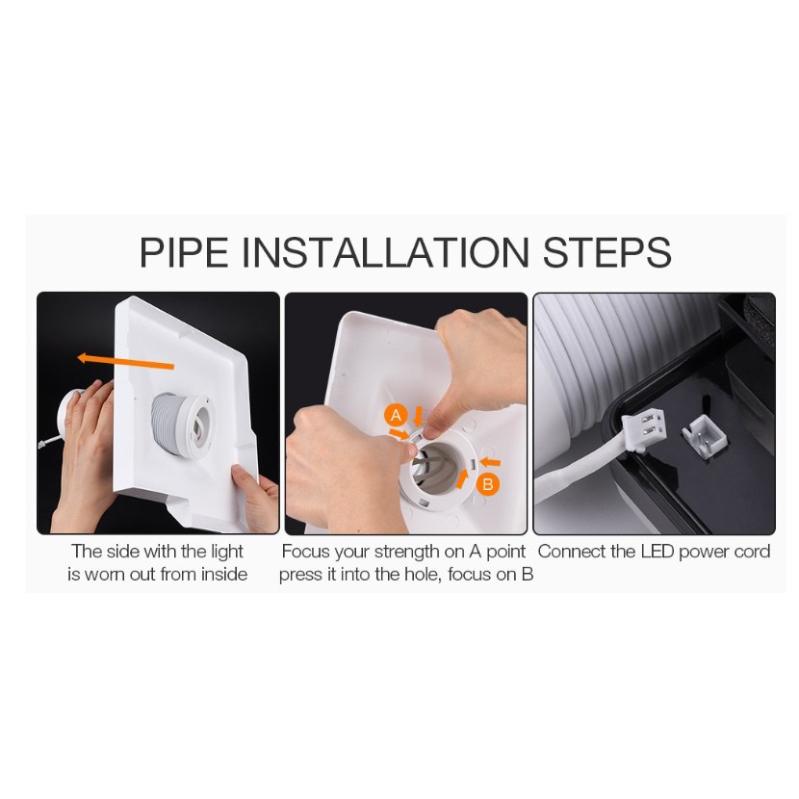 PIPE INSTALLATION STEPS

A

B

The side with the light is worn out from inside

Focus your strength on A point press it into the hole, focus on B

Connect the LED power cord