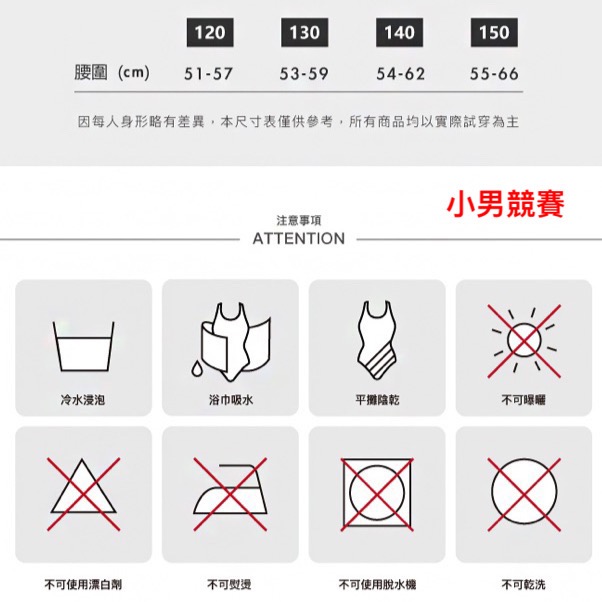 | | 120 | 130 | 140 | 150 |
|---|---|---|---|---|
| 腰圍（cm） | 51-57 | 53-59 | 54-62 | 55-66 |

因每人身形略有差異，本尺寸表僅供參考，所有商品均以實際試穿為主

小男競賽

注意事項
ATTENTION

冷水浸泡

浴巾吸水

平攤陰乾

不可曝曬

不可使用漂白劑

不可熨燙

不可使用脫水機

不可乾洗