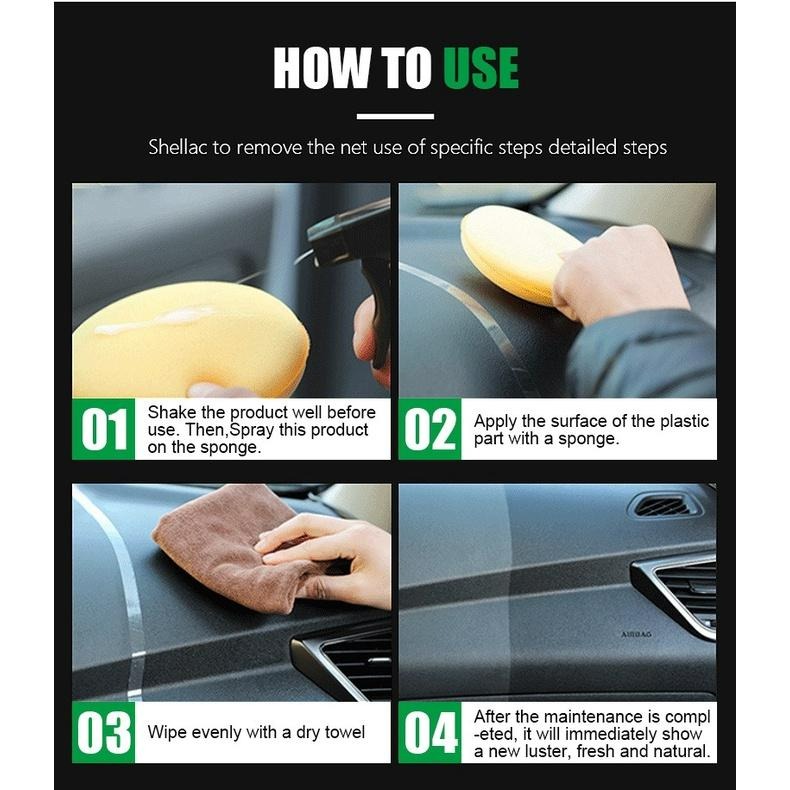 HOW TO USE

Shellac to remove the net use of specific steps detailed steps

01 Shake the product well before use. Then,Spray this product on the sponge.

02 Apply the surface of the plastic part with a sponge.

03 Wipe evenly with a dry towel

AIRBAG

04 After the maintenance is compl -eted, it will immediately show a new luster, fresh and natural.