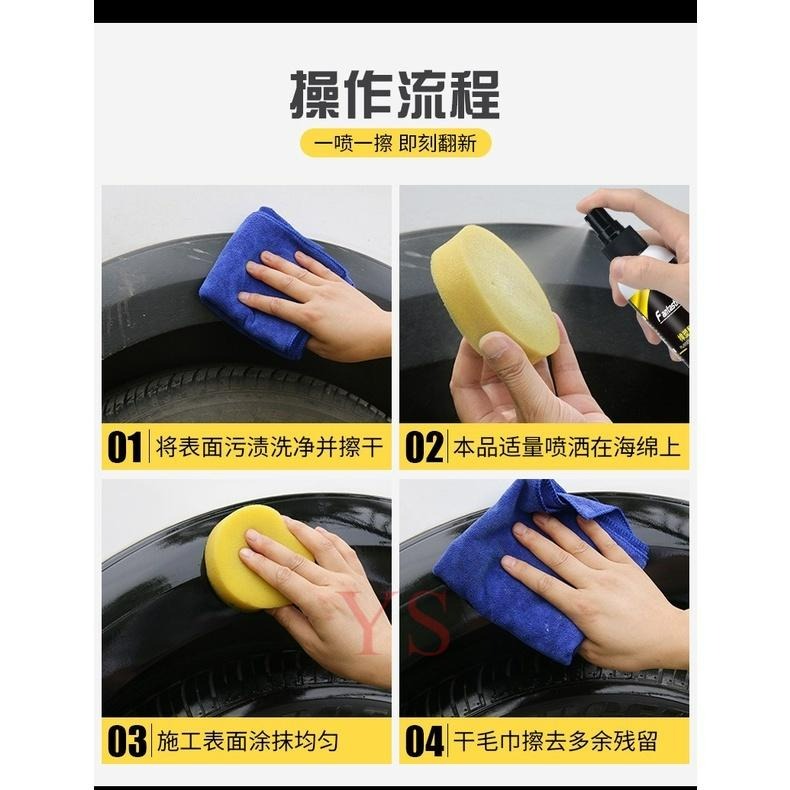 操作流程

一喷一擦 即刻翻新

Fantastic

01 将表面污渍洗净并擦干

02 本品适量喷洒在海绵上

YS

03 施工表面涂抹均匀

04 干毛巾擦去多余残留