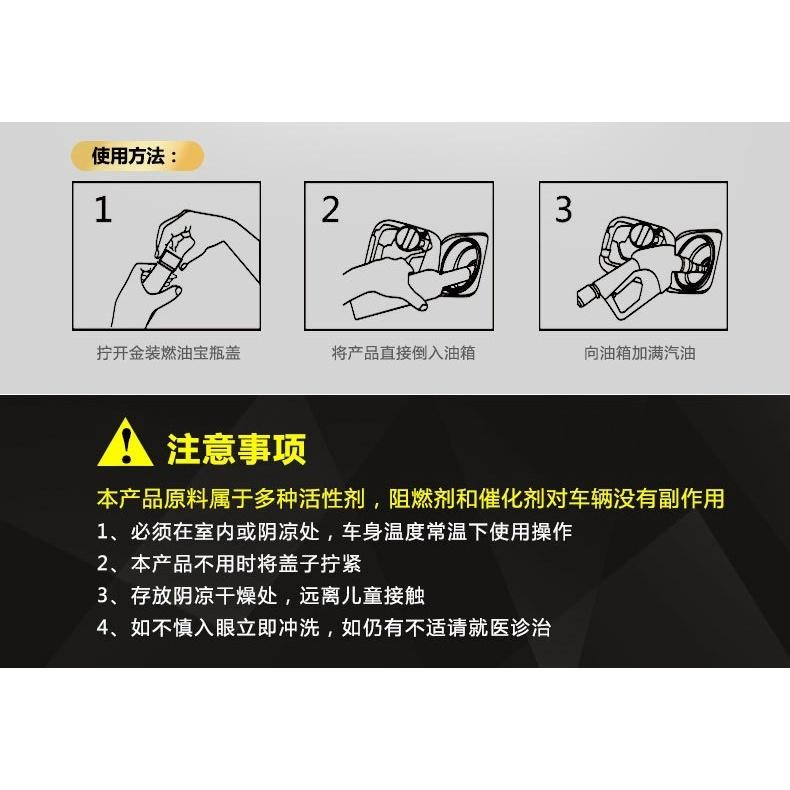 使用方法：

1

拧开金装燃油宝瓶盖

2

将产品直接倒入油箱

3

向油箱加满汽油

注意事项

本产品原料属于多种活性剂，阻燃剂和催化剂对车辆没有副作用

1、必须在室内或阴凉处，车身温度常温下使用操作

2、本产品不用时将盖子拧紧

3、存放阴凉干燥处，远离儿童接触

4、如不慎入眼立即冲洗，如仍有不适请就医诊治