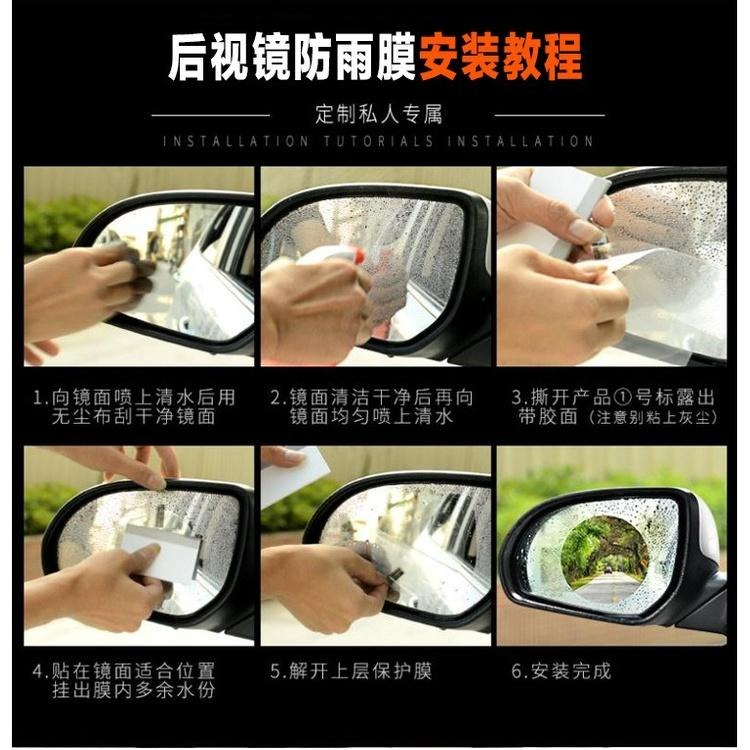 后视镜防雨膜安装教程

定制私人专属

INSTALLATION TUTORIALS INSTALLATION

1.向镜面喷上清水后用无尘布刮干净镜面

2.镜面清洁干净后再向镜面均匀喷上清水

3.撕开产品①号标露出带胶面（注意别粘上灰尘）

4.贴在镜面适合位置挂出膜内多余水份

5.解开上层保护膜

6.安装完成