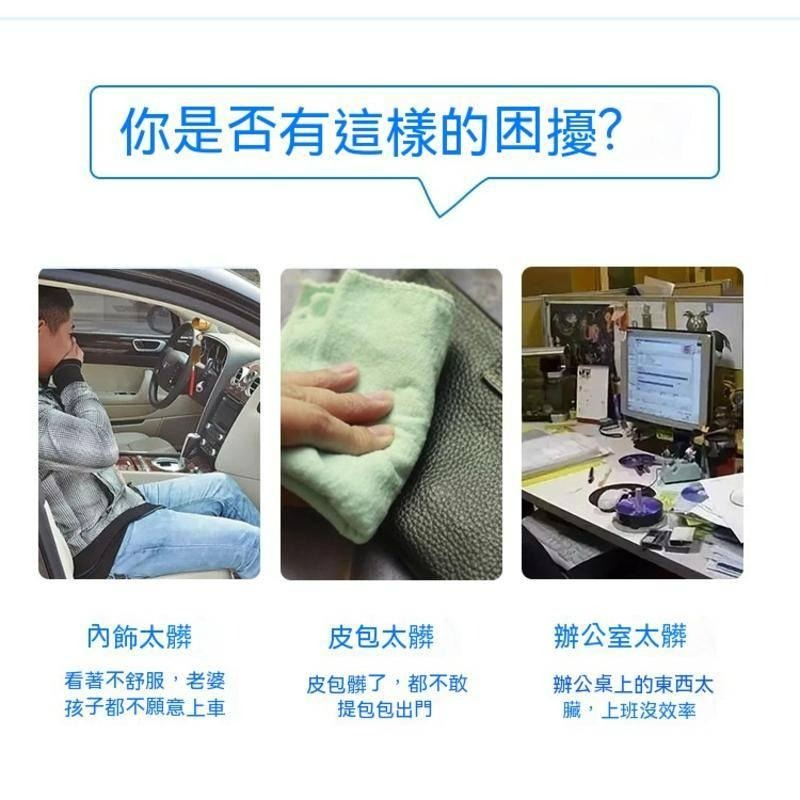 你是否有這樣的困擾?

內飾太髒

看著不舒服，老婆孩子都不願意上車

皮包太髒

皮包髒了，都不敢提包包出門

辦公室太髒

辦公桌上的東西太臟，上班沒效率