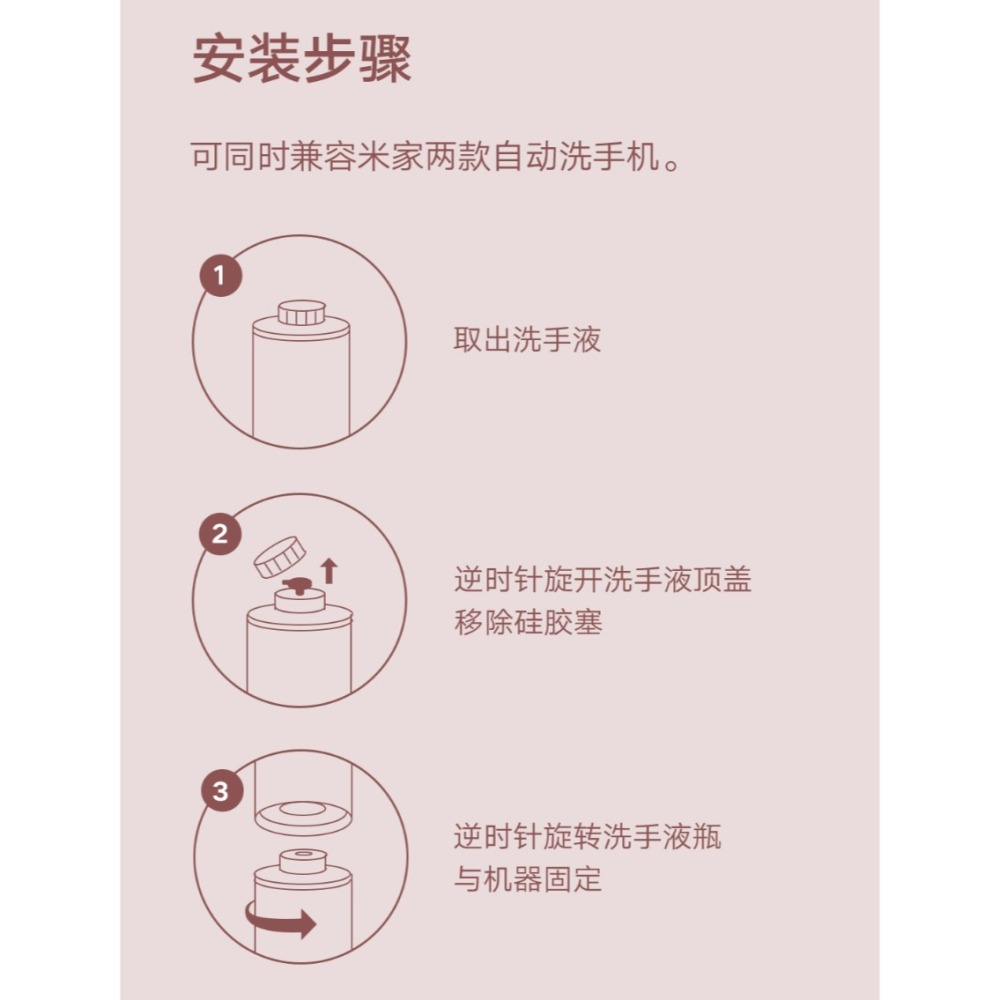 安装步骤

可同时兼容米家两款自动洗手机。

1

取出洗手液

2

逆时针旋开洗手液顶盖
移除硅胶塞

3

逆时针旋转洗手液瓶
与机器固定