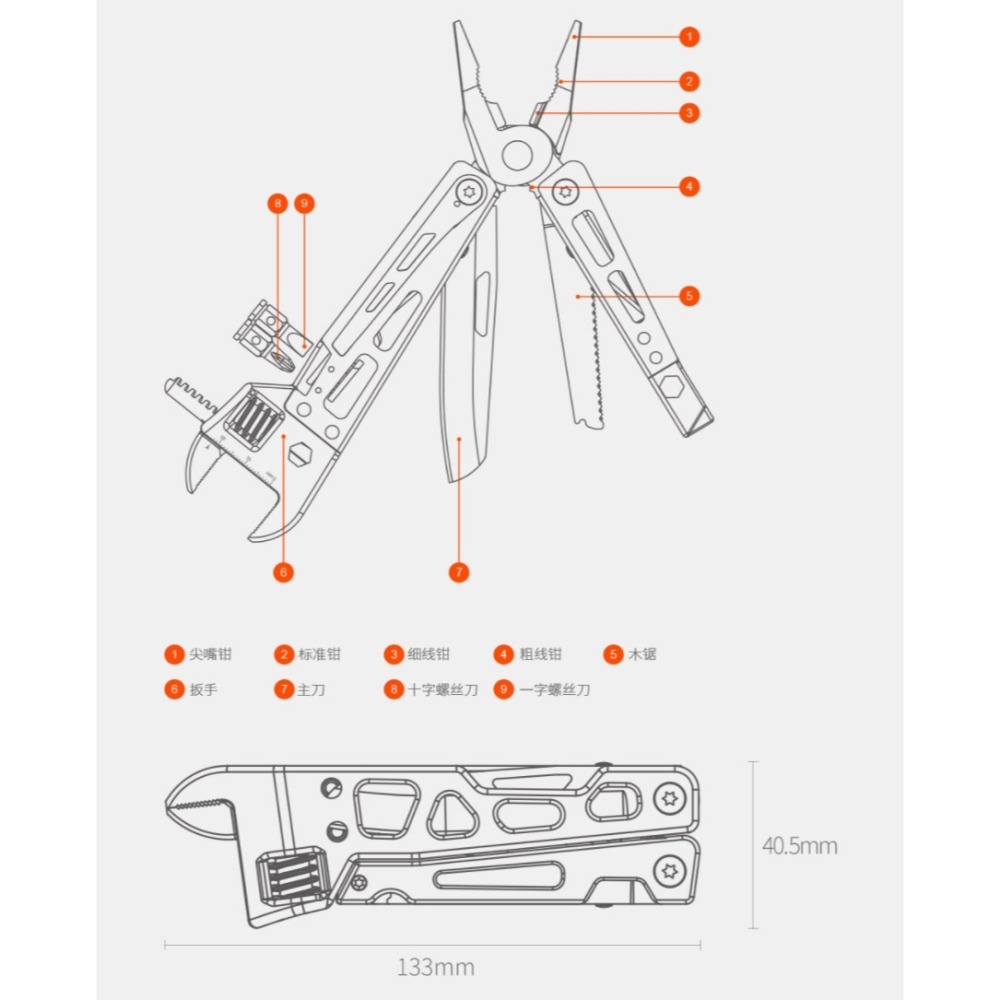 1
2
3
4
5
8
9
6
7

1 尖嘴钳
2 标准钳
3 细线钳
4 粗线钳
5 木锯
6 扳手
7 主刀
8 十字螺丝刀
9 一字螺丝刀

40.5mm
133mm