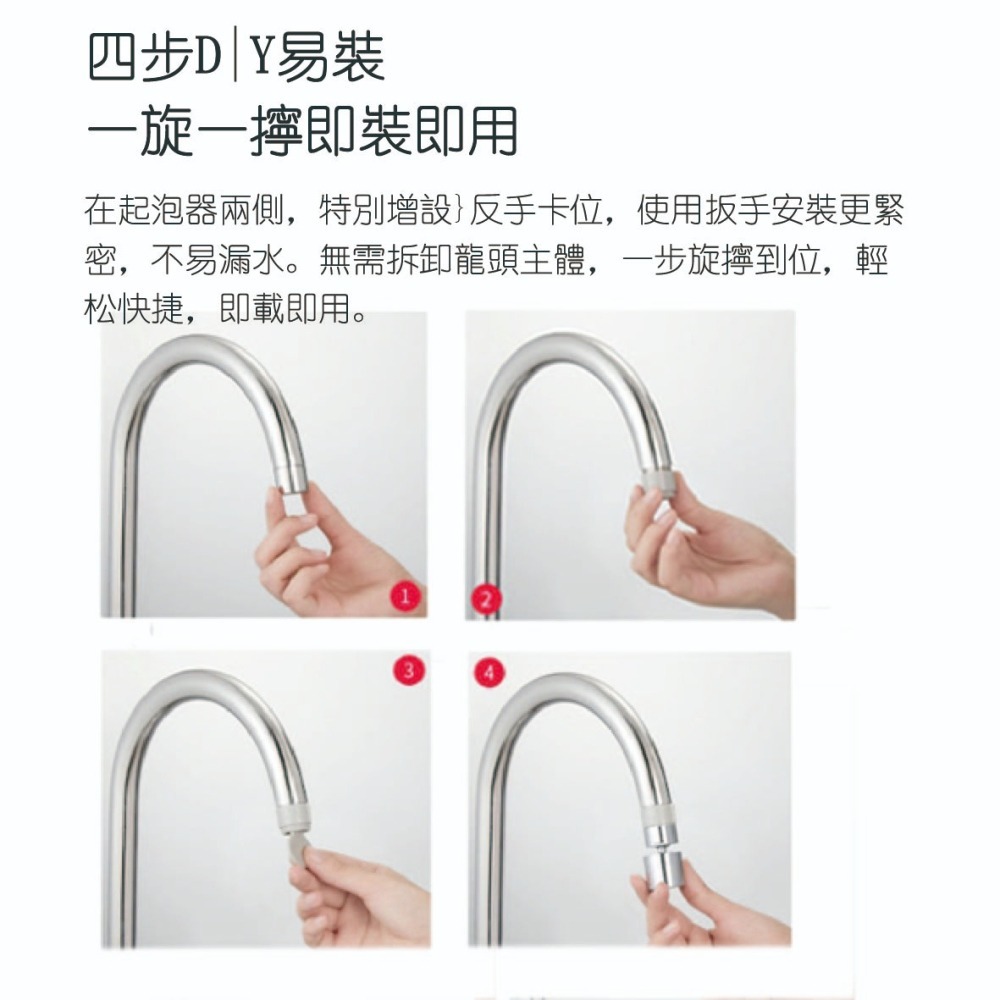 四步D|Y易裝
一旋一擰即裝即用

在起泡器兩側，特別增設}反手卡位，使用扳手安裝更緊密，不易漏水。無需拆卸龍頭主體，一步旋擰到位，輕松快捷，即載即用。

1
2
3
4