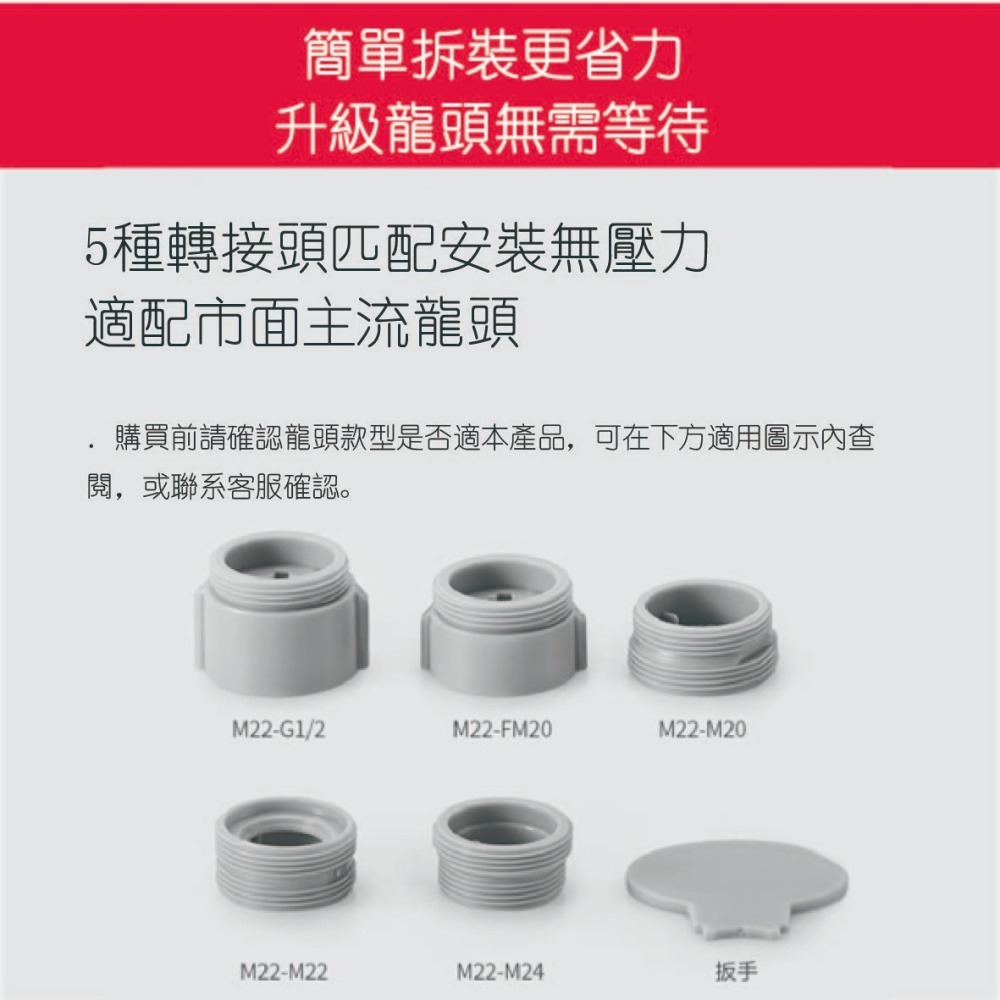 簡單拆裝更省力
升級龍頭無需等待

5種轉接頭匹配安裝無壓力
適配市面主流龍頭

. 購買前請確認龍頭款型是否適本產品，可在下方適用圖示內查閱，或聯系客服確認。

M22-G1/2

M22-FM20

M22-M20

M22-M22

M22-M24

扳手