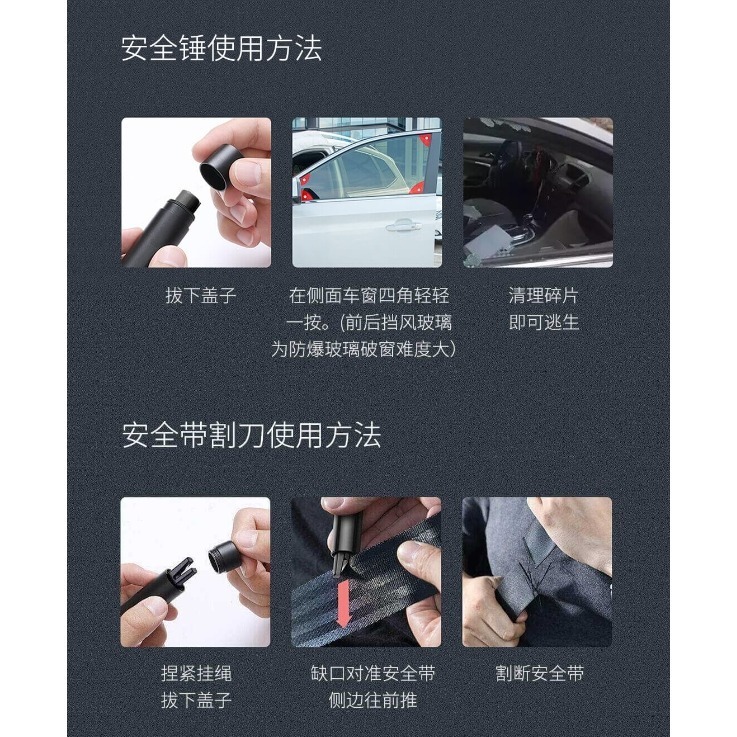 安全锤使用方法

拔下盖子

在侧面车窗四角轻轻一按。(前后挡风玻璃为防爆玻璃破窗难度大)

清理碎片即可逃生

安全带割刀使用方法

捏紧挂绳拔下盖子

缺口对准安全带侧边往前推

割断安全带