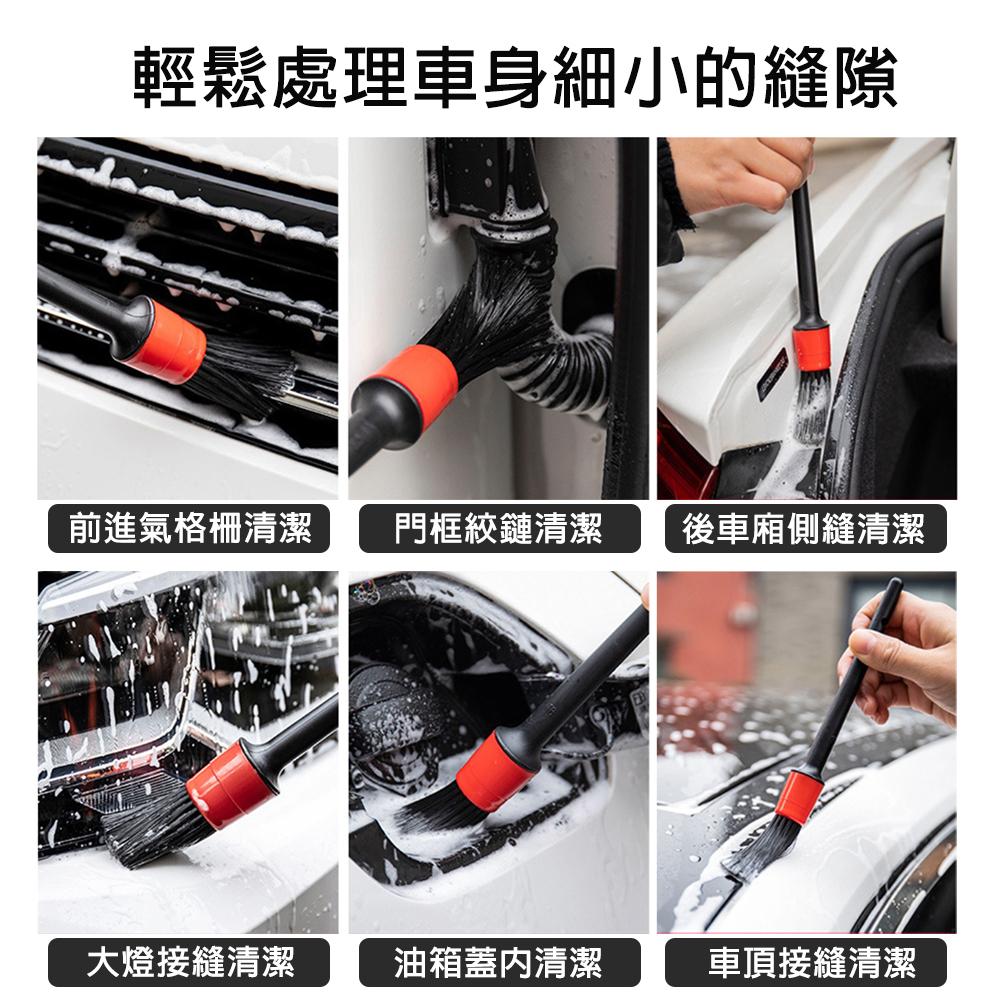 輕鬆處理車身細小的縫隙

前進氣格柵清潔

門框絞鏈清潔

後車廂側縫清潔

大燈接縫清潔

油箱蓋內清潔

車頂接縫清潔