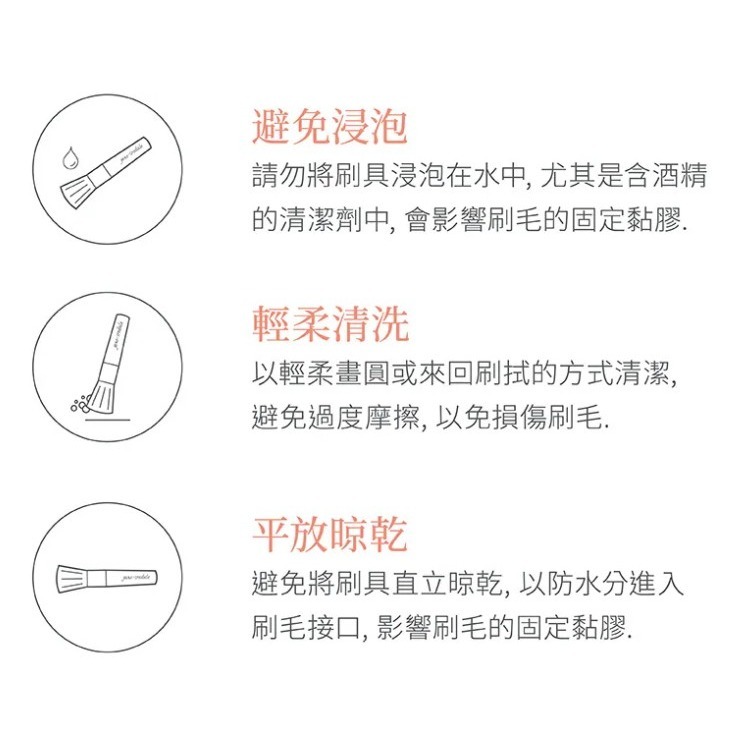 jane iredale

避免浸泡
請勿將刷具浸泡在水中, 尤其是含酒精的清潔劑中, 會影響刷毛的固定黏膠.

jane iredale

輕柔清洗
以輕柔畫圓或來回刷拭的方式清潔, 避免過度摩擦, 以免損傷刷毛.

jane iredale

平放晾乾
避免將刷具直立晾乾, 以防水分進入刷毛接口, 影響刷毛的固定黏膠.