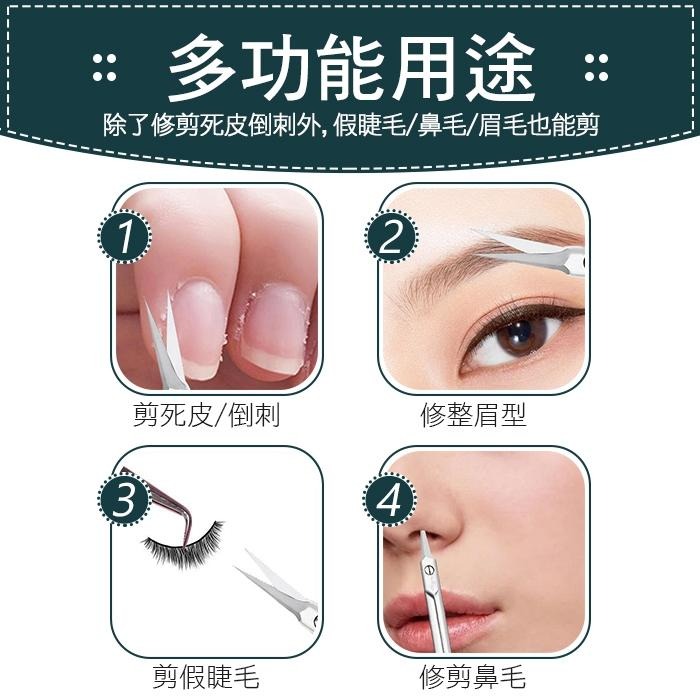 多功能用途

除了修剪死皮倒刺外, 假睫毛/鼻毛/眉毛也能剪

1
剪死皮/倒刺

2
修整眉型

3
剪假睫毛

4
修剪鼻毛