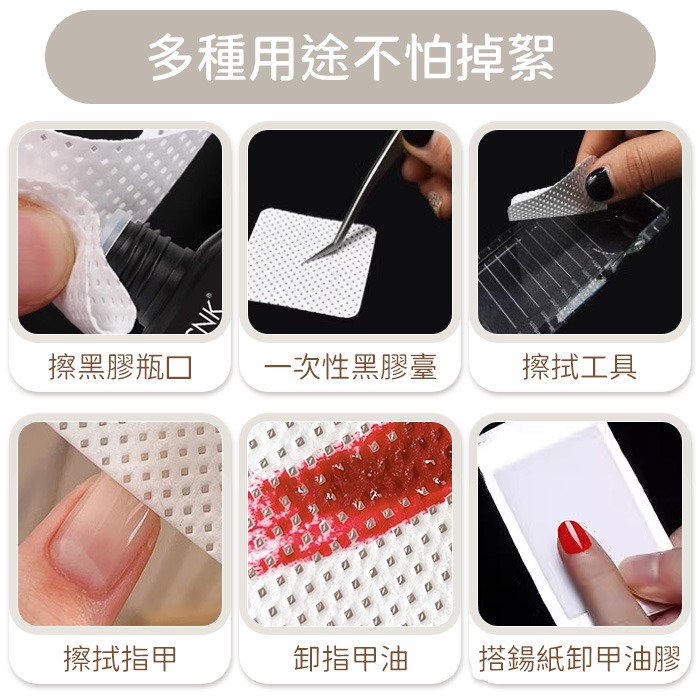 多種用途不怕掉絮

CNK

擦黑膠瓶口

一次性黑膠臺

擦拭工具

擦拭指甲

卸指甲油

搭錫紙卸甲油膠