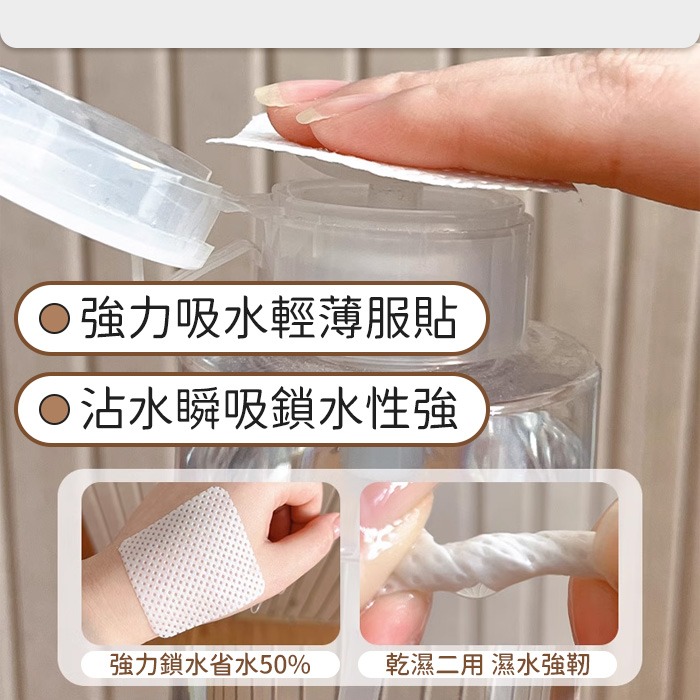 強力吸水輕薄服貼

沾水瞬吸鎖水性強

強力鎖水省水50%

乾濕二用 濕水強韌