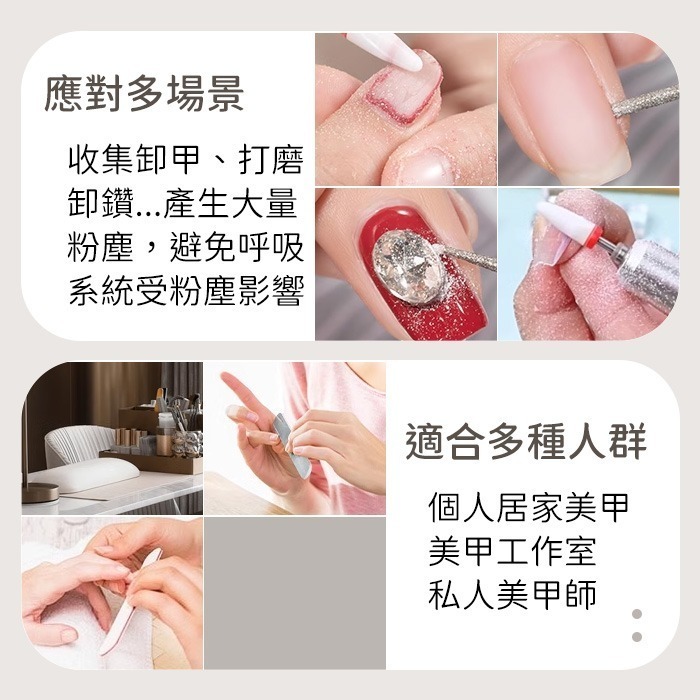 應對多場景

收集卸甲、打磨卸鑽...產生大量粉塵，避免呼吸系統受粉塵影響

適合多種人群

個人居家美甲
美甲工作室
私人美甲師