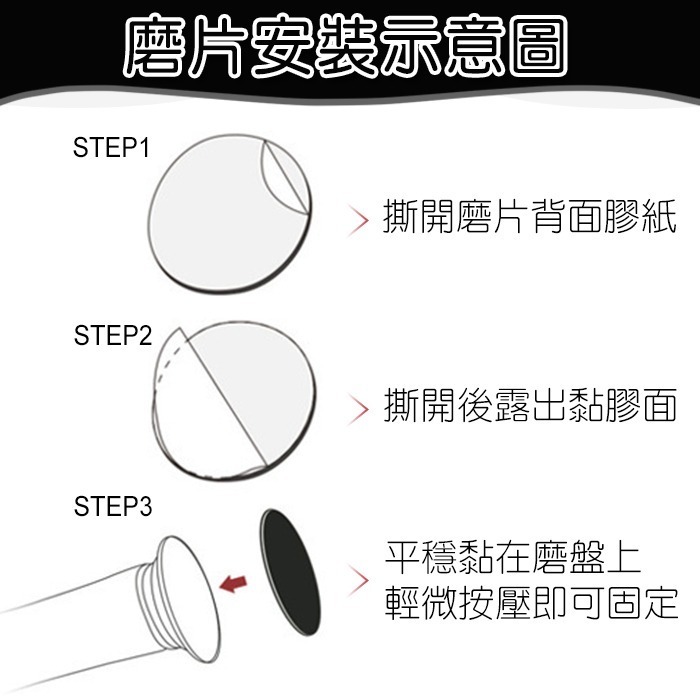 磨片安裝示意圖

STEP1

撕開磨片背面膠紙

STEP2

撕開後露出黏膠面

STEP3

平穩黏在磨盤上
輕微按壓即可固定