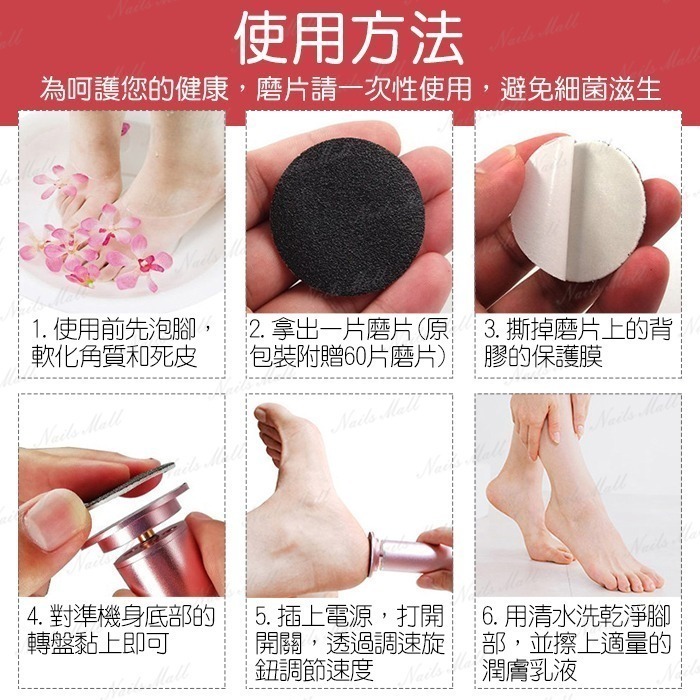 使用方法

為呵護您的健康，磨片請一次性使用，避免細菌滋生

1. 使用前先泡腳，軟化角質和死皮

2. 拿出一片磨片(原包裝附贈60片磨片)

3. 撕掉磨片上的背膠的保護膜

4. 對準機身底部的轉盤黏上即可

5. 插上電源，打開開關，透過調速旋鈕調節速度

6. 用清水洗乾淨腳部，並擦上適量的潤膚乳液

Nails Mall