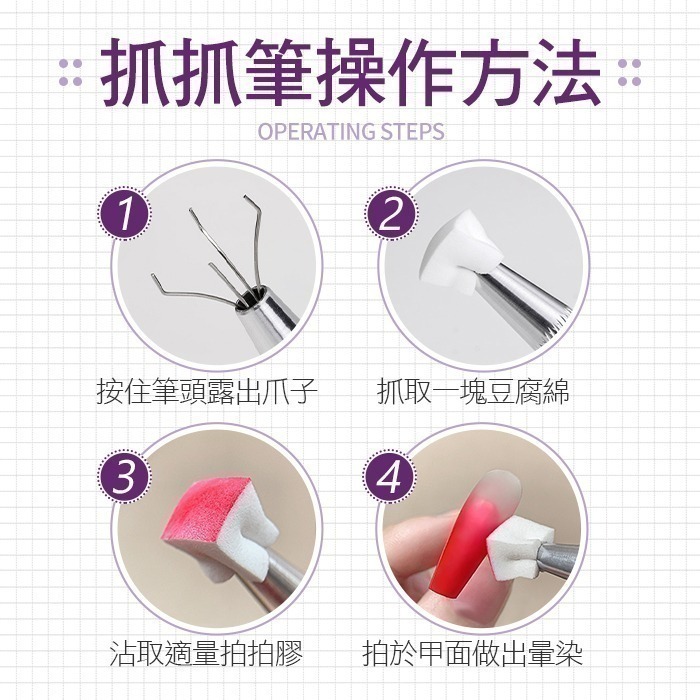 抓抓筆操作方法

OPERATING STEPS

1
按住筆頭露出爪子

2
抓取一塊豆腐綿

3
沾取適量拍拍膠

4
拍於甲面做出暈染