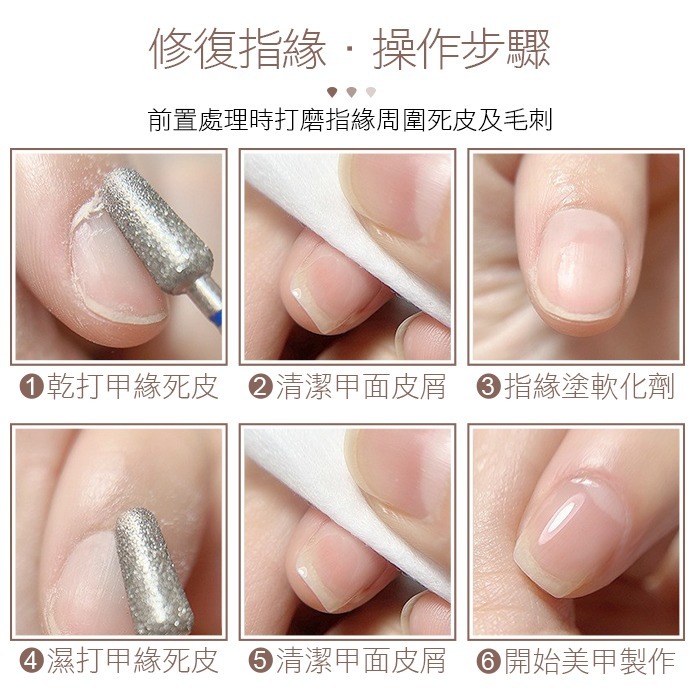 修復指緣 · 操作步驟

前置處理時打磨指緣周圍死皮及毛刺

❶乾打甲緣死皮 ❷清潔甲面皮屑 ❸指緣塗軟化劑

❹濕打甲緣死皮 ❺清潔甲面皮屑 ❻開始美甲製作