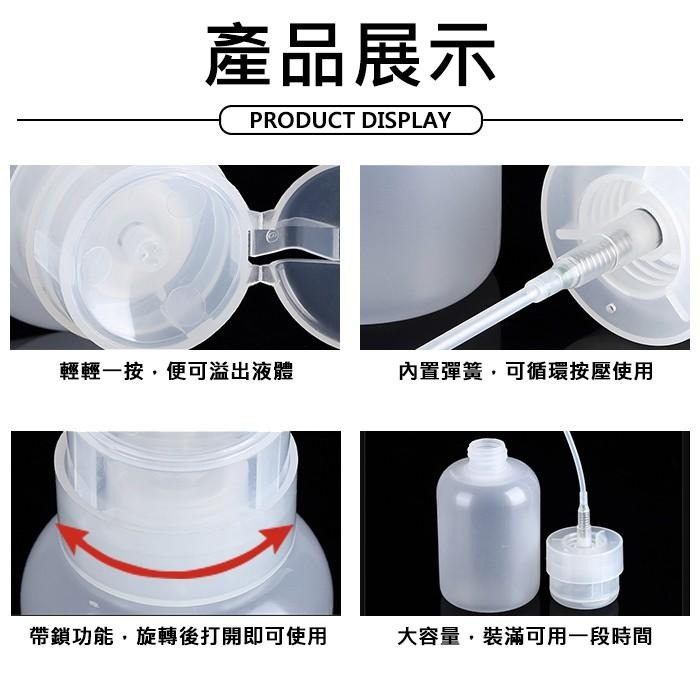 產品展示

PRODUCT DISPLAY

輕輕一按，便可溢出液體

內置彈簧，可循環按壓使用

帶鎖功能，旋轉後打開即可使用

大容量，裝滿可用一段時間