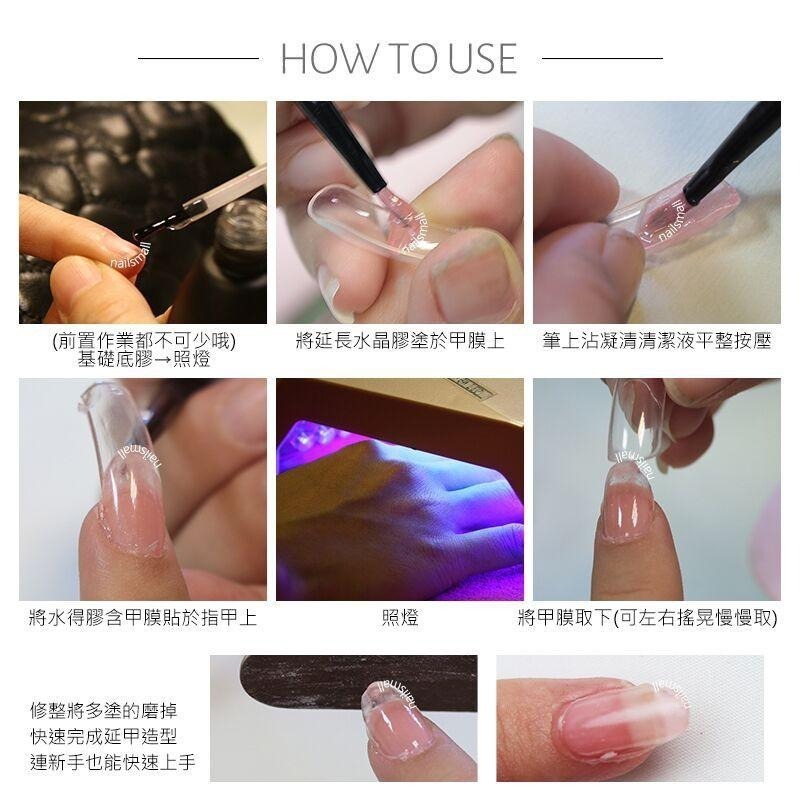 HOW TO USE

nailsmall

(前置作業都不可少哦)
基礎底膠→照燈

nailsmall

將延長水晶膠塗於甲膜上

nailsmall

筆上沾凝清清潔液平整按壓

nailsmall

將水得膠含甲膜貼於指甲上

照燈

nailsmall

將甲膜取下(可左右搖晃慢慢取)

修整將多塗的磨掉
快速完成延甲造型
連新手也能快速上手

nailsmall

nailsmall