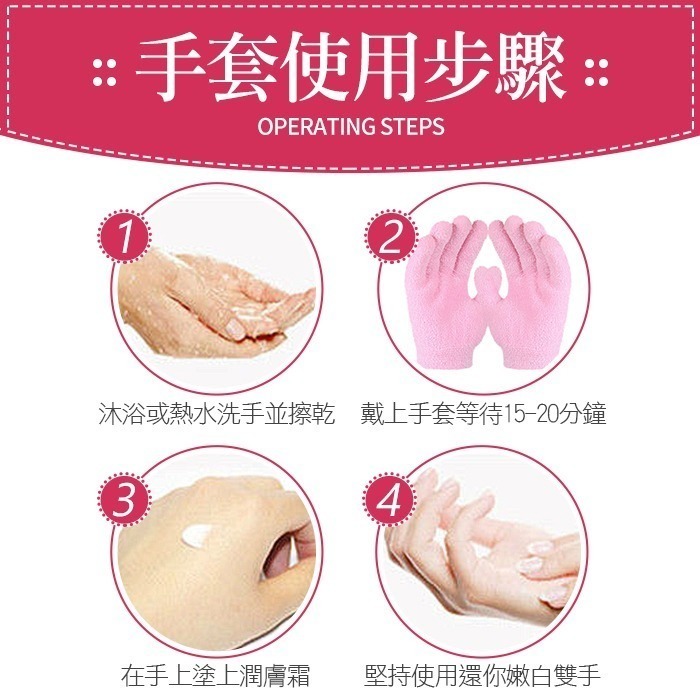 :: 手套使用步驟 ::
OPERATING STEPS

1
沐浴或熱水洗手並擦乾

2
戴上手套等待15-20分鐘

3
在手上塗上潤膚霜

4
堅持使用還你嫩白雙手