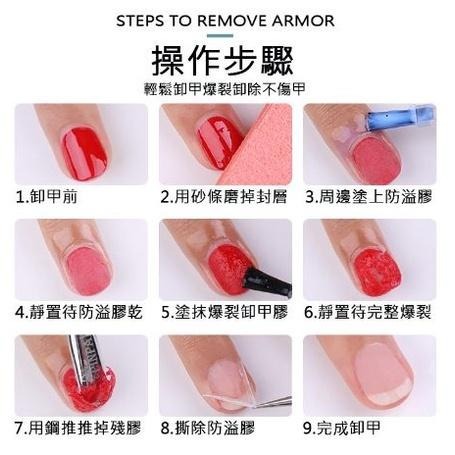 STEPS TO REMOVE ARMOR

操作步驟

輕鬆卸甲爆裂卸除不傷甲

1.卸甲前

2.用砂條磨掉封層

3.周邊塗上防溢膠

4.靜置待防溢膠乾

5.塗抹爆裂卸甲膠

6.靜置待完整爆裂

7.用鋼推推掉殘膠

8.撕除防溢膠

9.完成卸甲