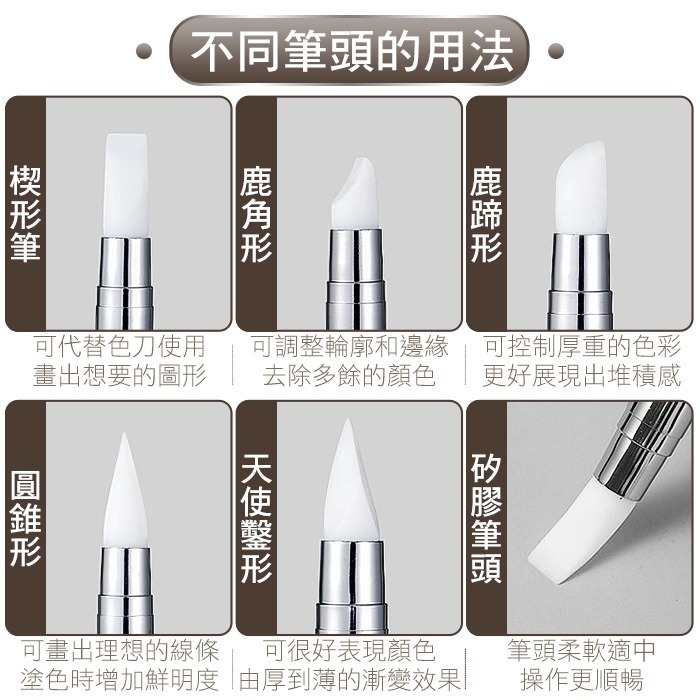 不同筆頭的用法

楔形筆

可代替色刀使用
畫出想要的圖形

鹿角形

可調整輪廓和邊緣
去除多餘的顏色

鹿蹄形

可控制厚重的色彩
更好展現出堆積感

圓錐形

可畫出理想的線條
塗色時增加鮮明度

天使鑿形

可很好表現顏色
由厚到薄的漸變效果

矽膠筆頭

筆頭柔軟適中
操作更順暢